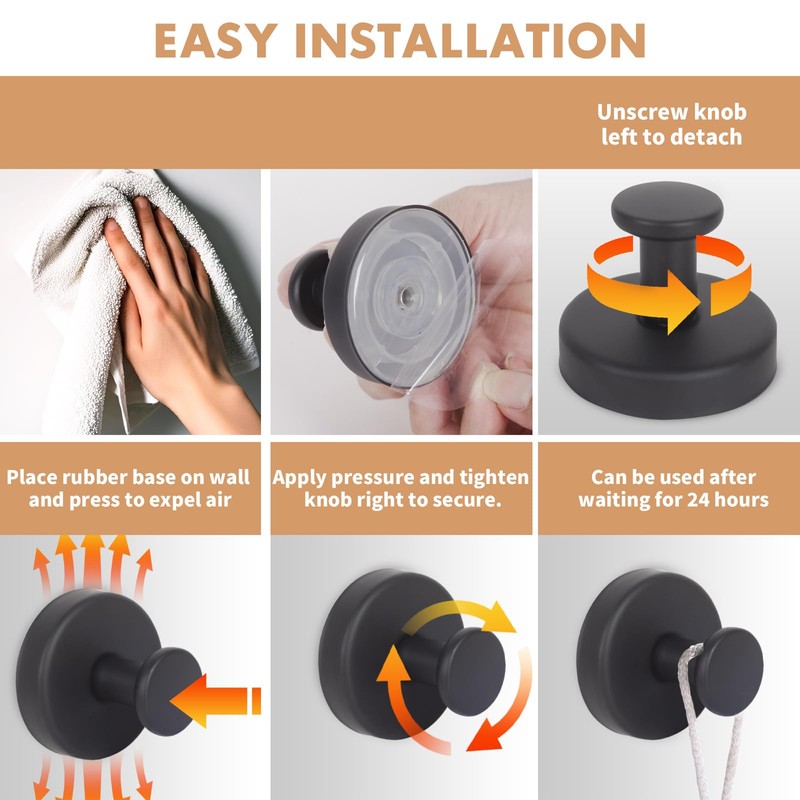 EASY INSTALLATION

Unscrew knob left to detach

Place rubber base on wall and press to expel air

Apply pressure and tighten knob right to secure.

Can be used after waiting for 24 hours