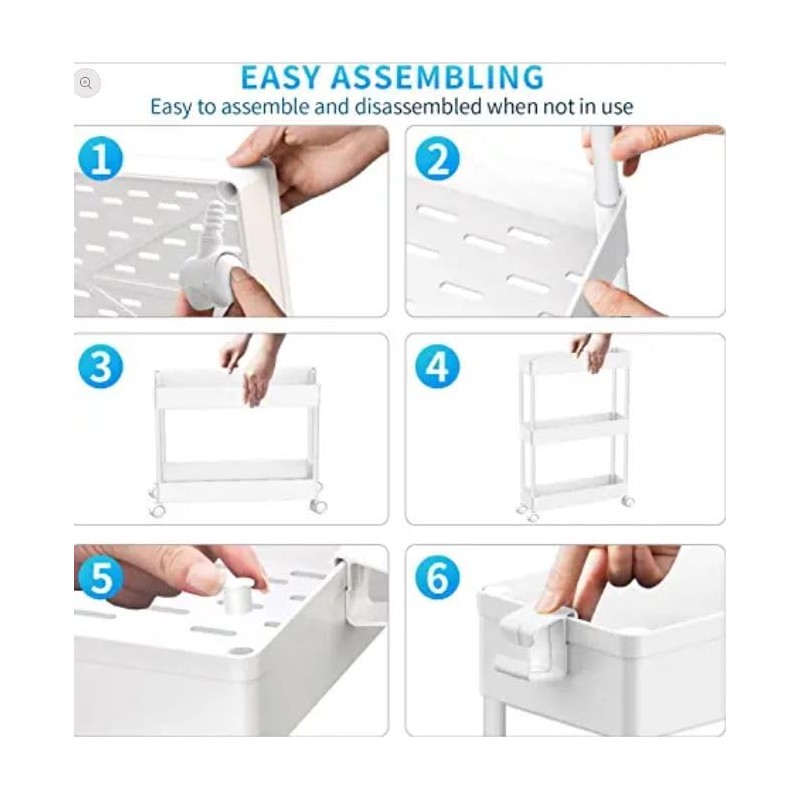 EASY ASSEMBLING
Easy to assemble and disassembled when not in use

1

2

3

4

5

6