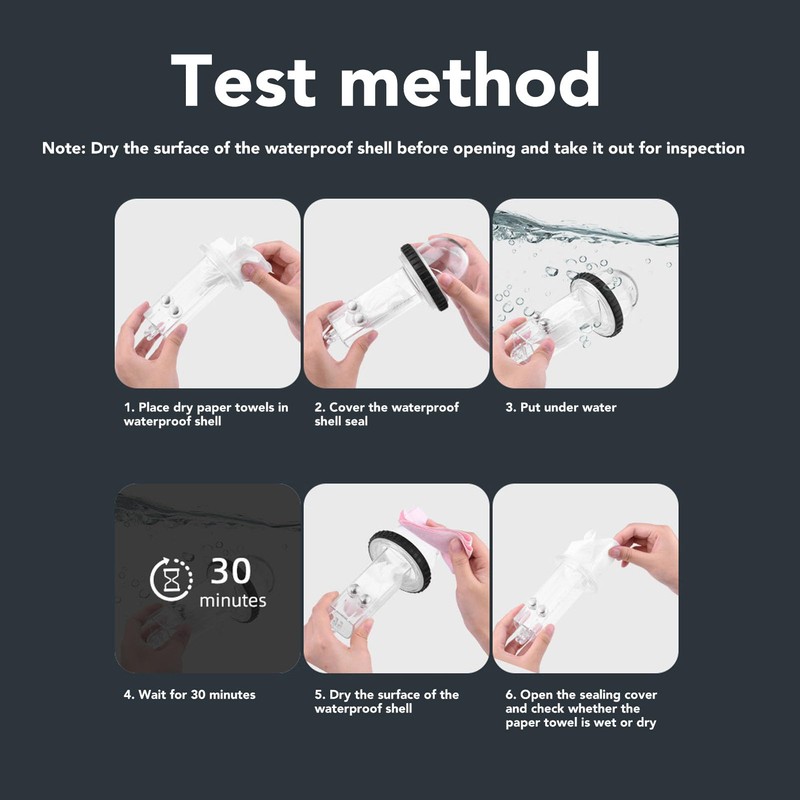 Test method

Note: Dry the surface of the waterproof shell before opening and take it out for inspection

1. Place dry paper towels in waterproof shell

2. Cover the waterproof shell seal

3. Put under water

30 minutes

4. Wait for 30 minutes

5. Dry the surface of the waterproof shell

6. Open the sealing cover and check whether the paper towel is wet or dry