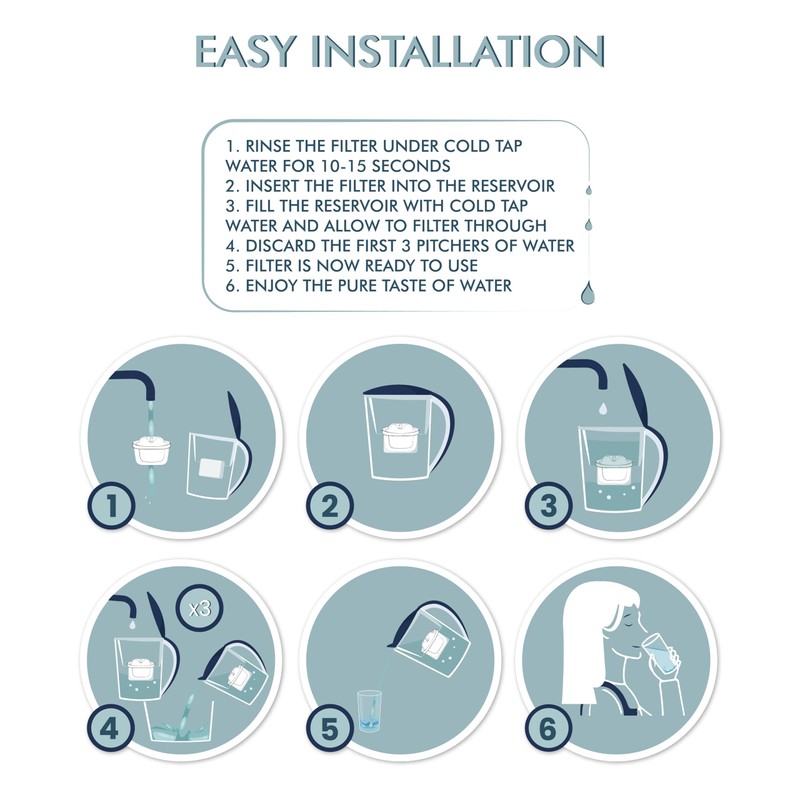 EASY INSTALLATION

1. RINSE THE FILTER UNDER COLD TAP WATER FOR 10-15 SECONDS
2. INSERT THE FILTER INTO THE RESERVOIR
3. FILL THE RESERVOIR WITH COLD TAP WATER AND ALLOW TO FILTER THROUGH
4. DISCARD THE FIRST 3 PITCHERS OF WATER
5. FILTER IS NOW READY TO USE
6. ENJOY THE PURE TASTE OF WATER

1

2

3

x3

4

5

6