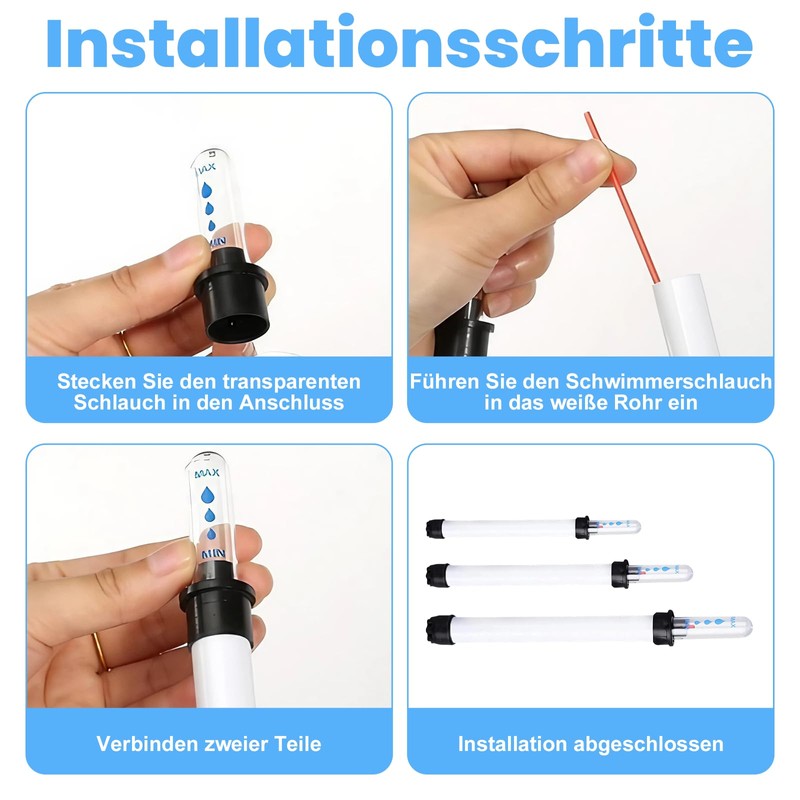 Installationsschritte

MAX
MIN

Stecken Sie den transparenten Schlauch in den Anschluss

Führen Sie den Schwimmerschlauch in das weiße Rohr ein

MAX
MIN

Verbinden zweier Teile

Installation abgeschlossen