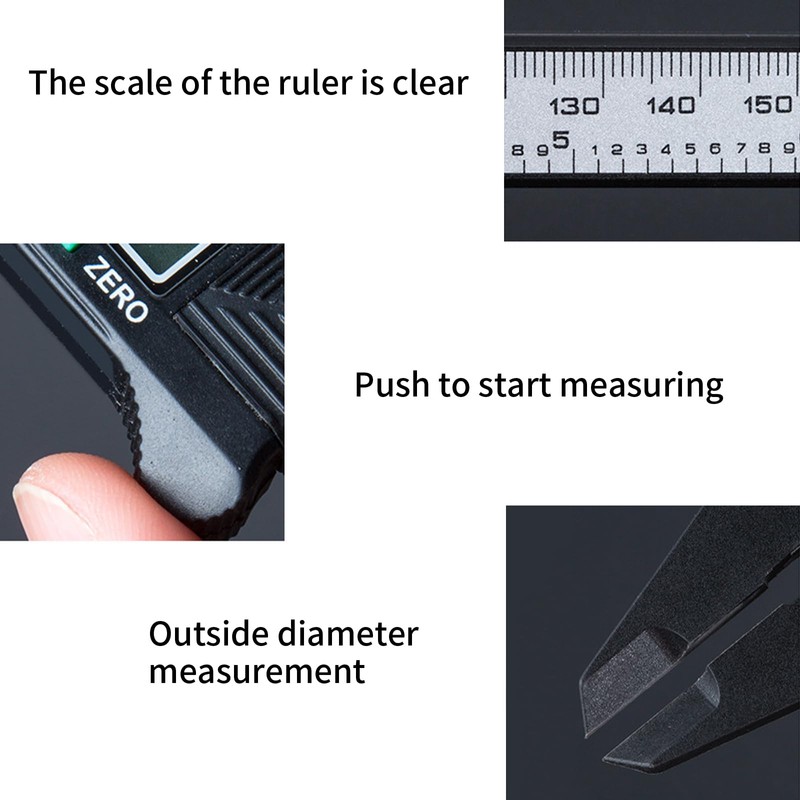 The scale of the ruler is clear

130 140 150

8 9 5 1 2 3 4 5 6 7 8 9

ZERO

Push to start measuring

Outside diameter measurement