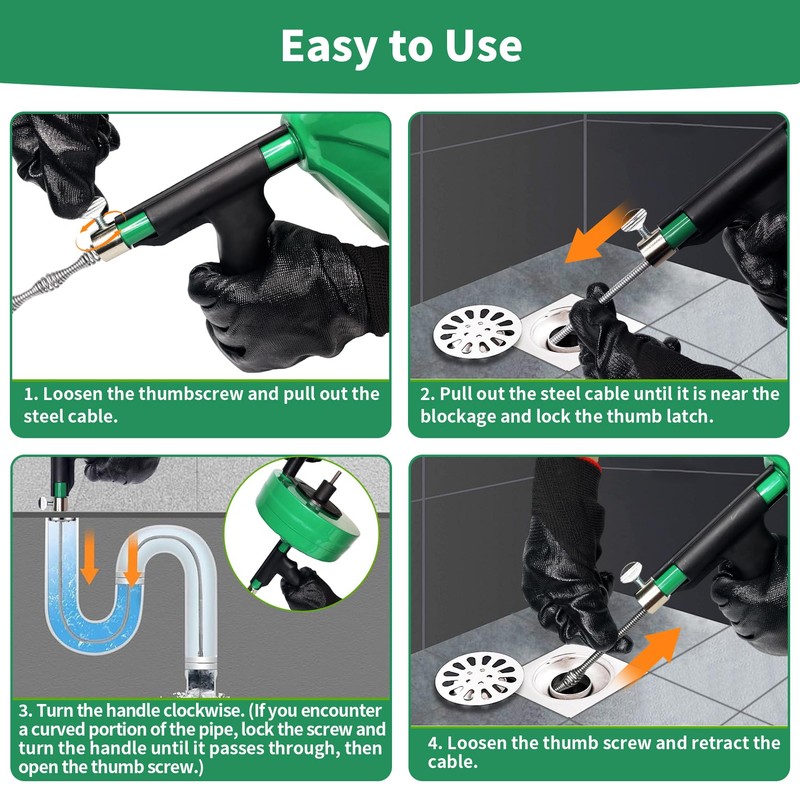 Easy to Use

1. Loosen the thumbscrew and pull out the steel cable.

2. Pull out the steel cable until it is near the blockage and lock the thumb latch.

3. Turn the handle clockwise. (If you encounter a curved portion of the pipe, lock the screw and turn the handle until it passes through, then open the thumb screw.)

4. Loosen the thumb screw and retract the cable.