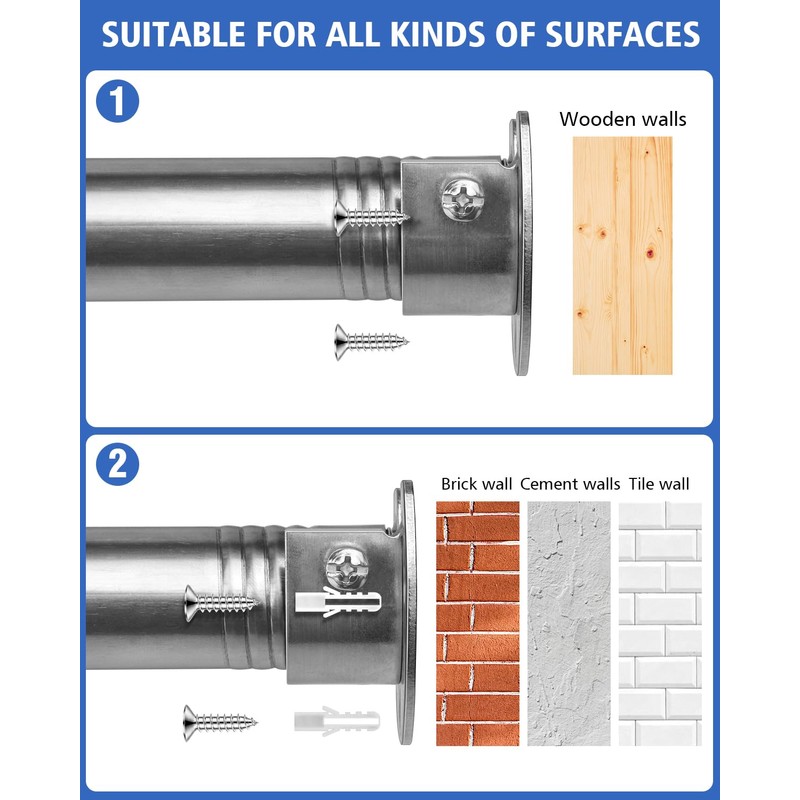 SUITABLE FOR ALL KINDS OF SURFACES

1

Wooden walls

2

Brick wall Cement walls Tile wall