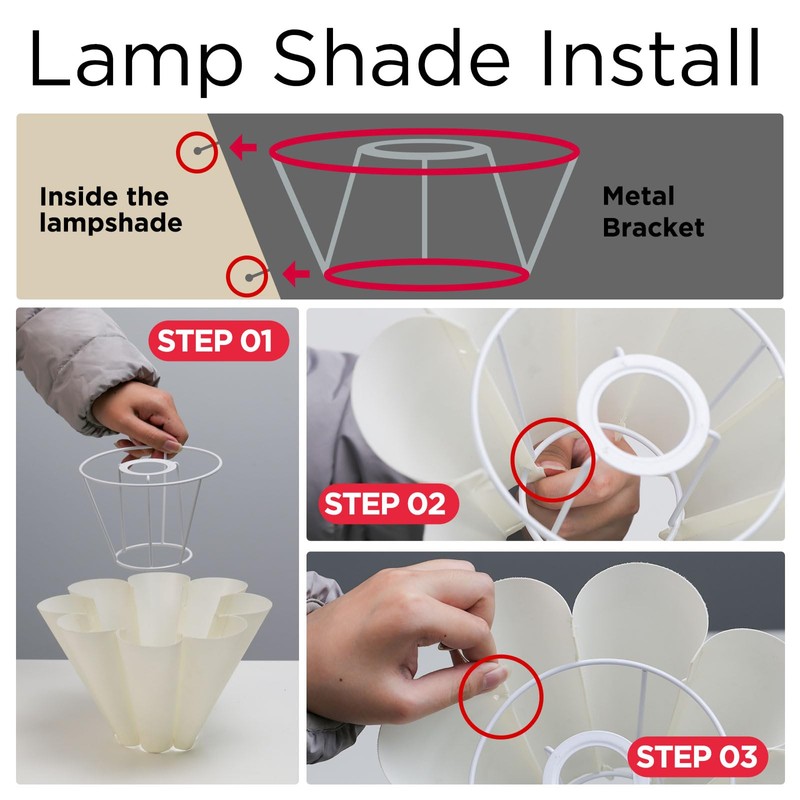 Lamp Shade Install

Inside the lampshade

Metal Bracket

STEP 01

STEP 02

STEP 03