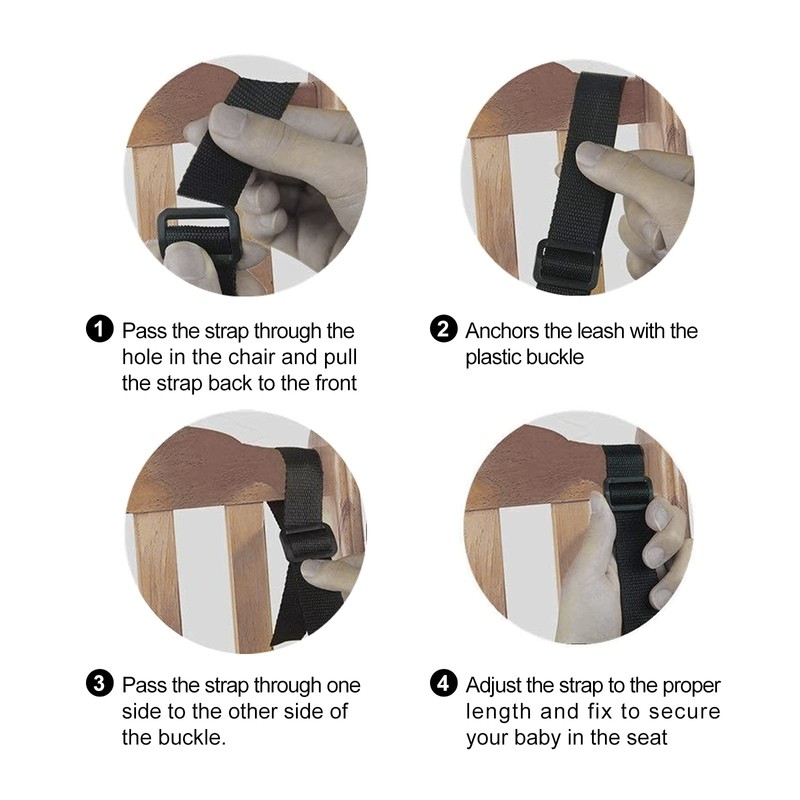 1 Pass the strap through the hole in the chair and pull the strap back to the front

2 Anchors the leash with the plastic buckle

3 Pass the strap through one side to the other side of the buckle.

4 Adjust the strap to the proper length and fix to secure your baby in the seat