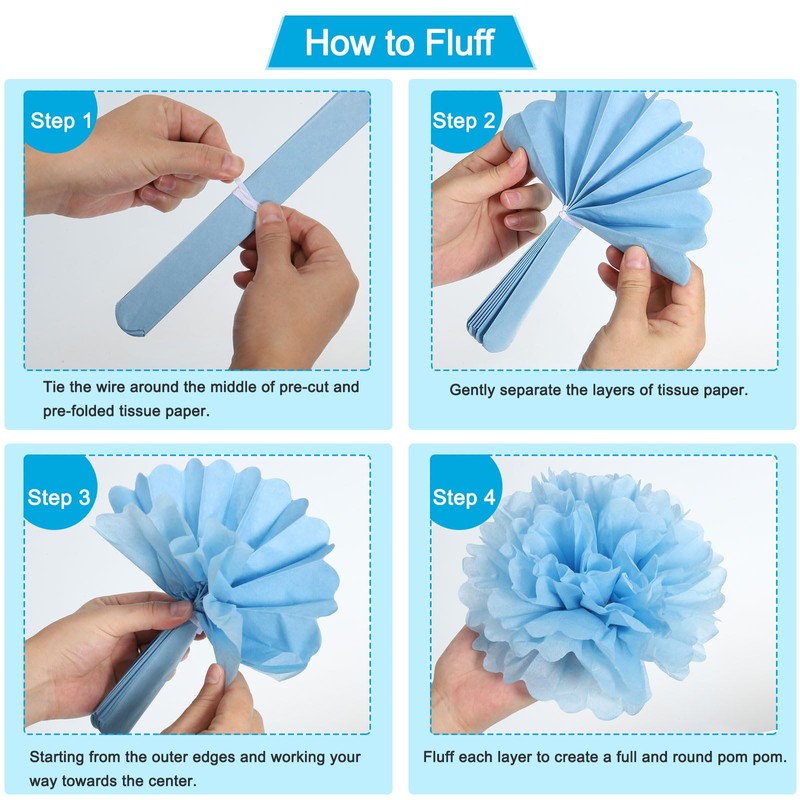 How to Fluff

Step 1

Tie the wire around the middle of pre-cut and pre-folded tissue paper.

Step 2

Gently separate the layers of tissue paper.

Step 3

Starting from the outer edges and working your way towards the center.

Step 4

Fluff each layer to create a full and round pom pom.