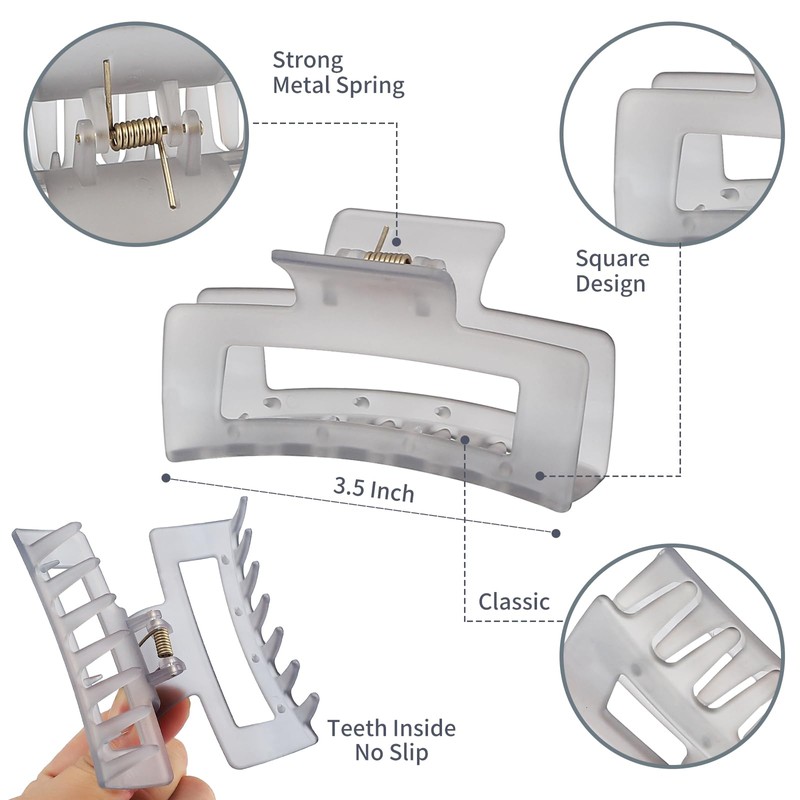 Strong
Metal Spring

Square
Design

3.5 Inch

Classic

Teeth Inside
No Slip