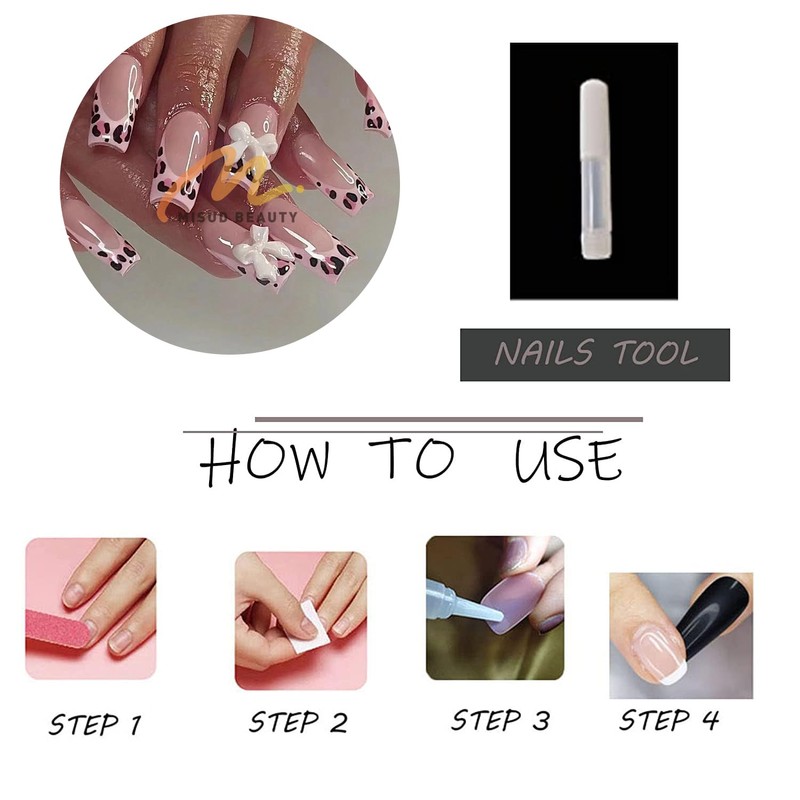 MISUD BEAUTY

NAILS TOOL

HOW TO USE

STEP 1

STEP 2

STEP 3

STEP 4