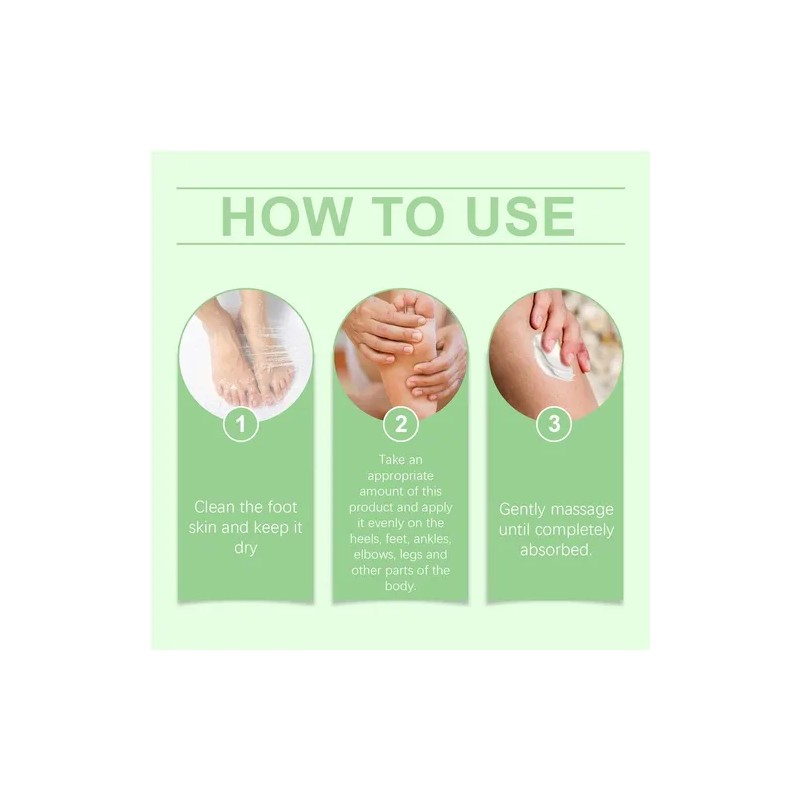 HOW TO USE

1

Clean the foot skin and keep it dry

2

Take an appropriate amount of this product and apply it evenly on the heels, feet, ankles, elbows, legs and other parts of the body.

3

Gently massage until completely absorbed.