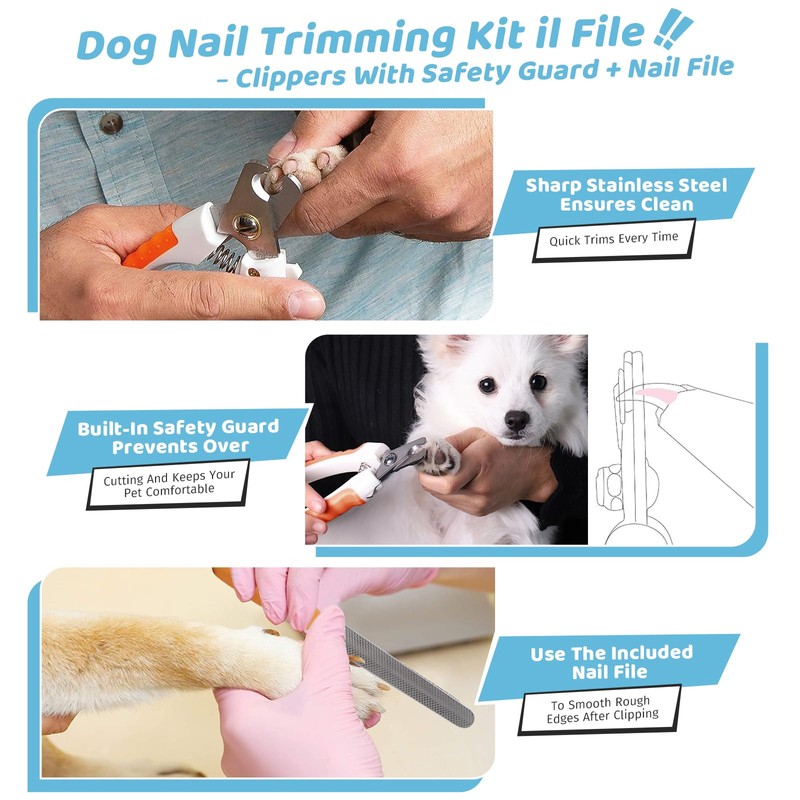 Dog Nail Trimming Kit il File !!
– Clippers With Safety Guard + Nail File

Sharp Stainless Steel Ensures Clean

Quick Trims Every Time

Built-In Safety Guard Prevents Over

Cutting And Keeps Your Pet Comfortable

Use The Included Nail File

To Smooth Rough Edges After Clipping