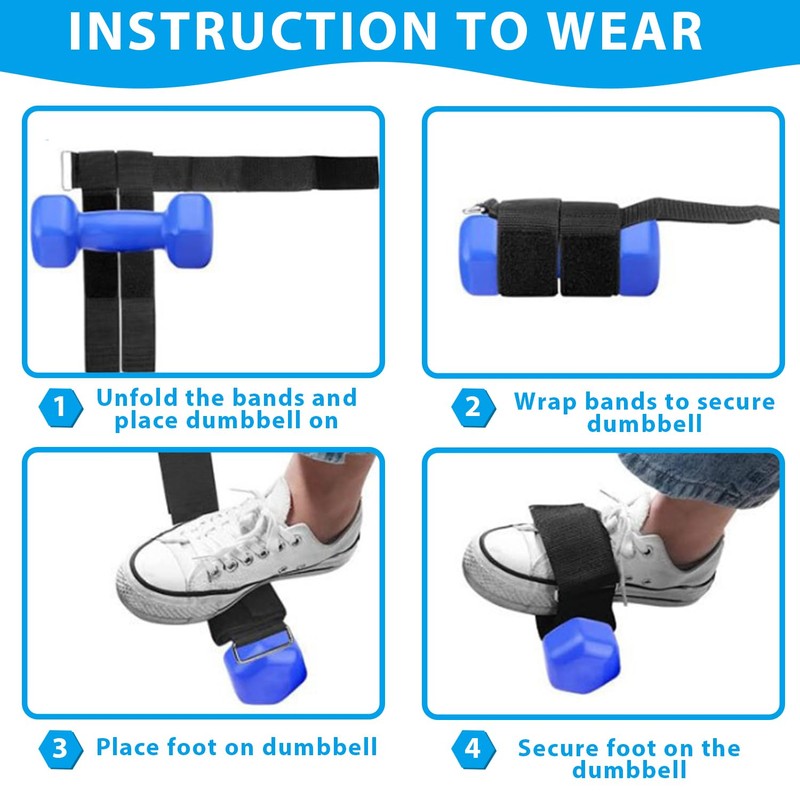 INSTRUCTION TO WEAR

1 Unfold the bands and place dumbbell on

2 Wrap bands to secure dumbbell

3 Place foot on dumbbell

4 Secure foot on the dumbbell