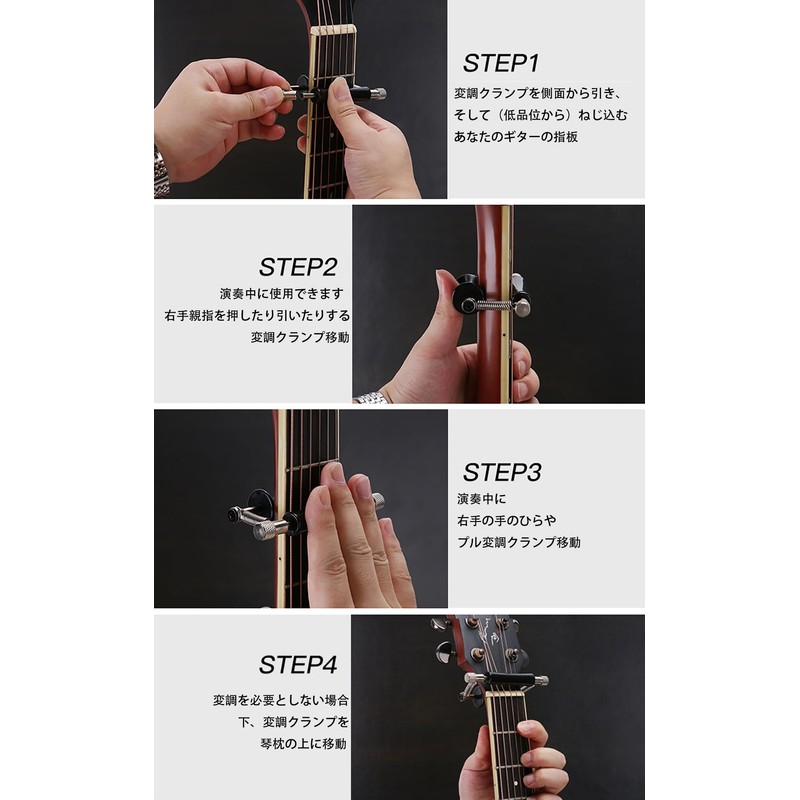 STEP1
変調クランプを側面から引き、
そして（低品位から）ねじ込む
あなたのギターの指板

STEP2
演奏中に使用できます
右手親指を押したり引いたりする
変調クランプ移動

STEP3
演奏中に
右手の手のひらや
プル変調クランプ移動

STEP4
変調を必要としない場合
下、変調クランプを
琴枕の上に移動