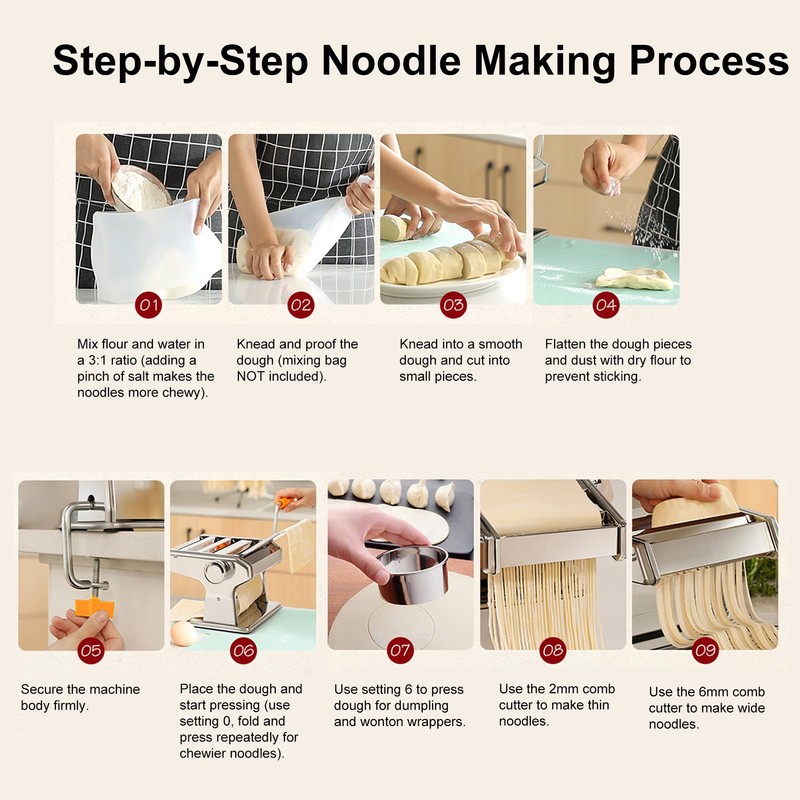 Step-by-Step Noodle Making Process

01

Mix flour and water in a 3:1 ratio (adding a pinch of salt makes the noodles more chewy).

02

Knead and proof the dough (mixing bag NOT included).

03

Knead into a smooth dough and cut into small pieces.

04

Flatten the dough pieces and dust with dry flour to prevent sticking.

05

Secure the machine body firmly.

06

Place the dough and start pressing (use setting 0, fold and press repeatedly for chewier noodles).

07

Use setting 6 to press dough for dumpling and wonton wrappers.

08

Use the 2mm comb cutter to make thin noodles.

09

Use the 6mm comb cutter to make wide noodles.