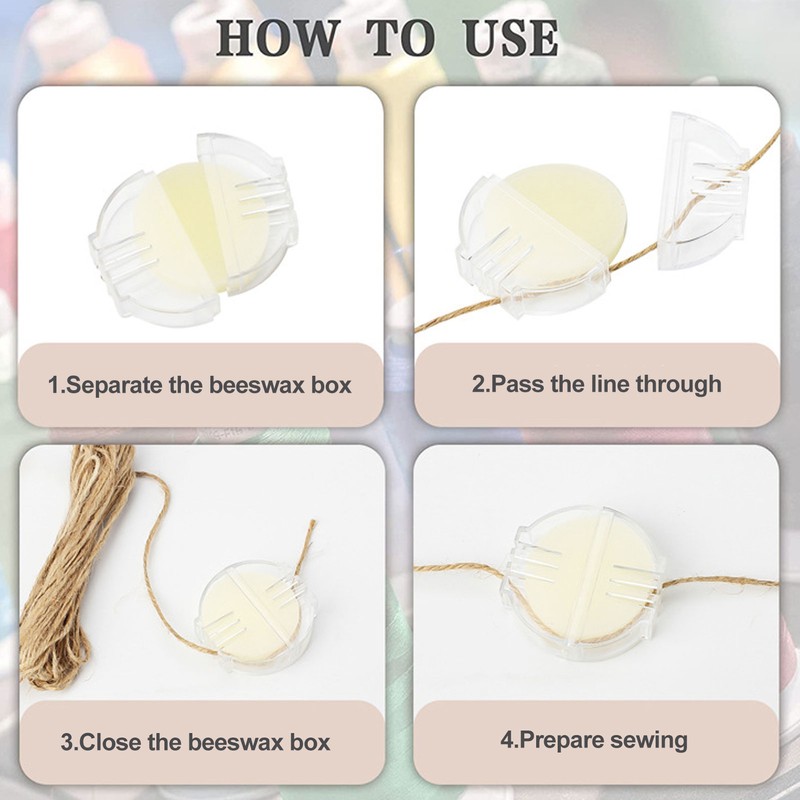 HOW TO USE

1.Separate the beeswax box

2.Pass the line through

3.Close the beeswax box

4.Prepare sewing