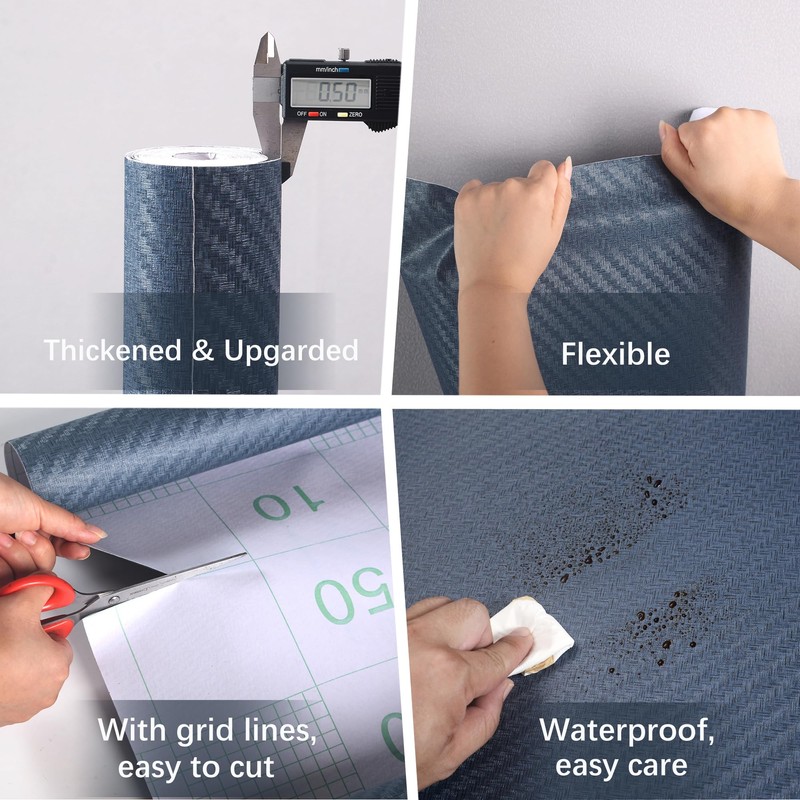 mm/inch
0.50
OFF ON ZERO

Thickened & Upgarded

Flexible

10
50

With grid lines, easy to cut

Waterproof, easy care