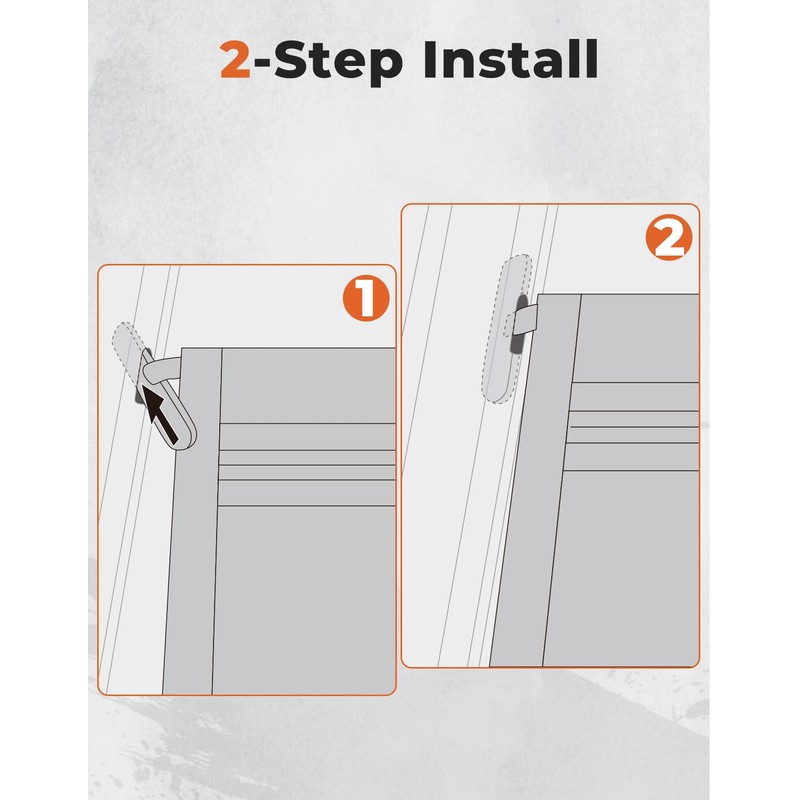 2-Step Install

1

2