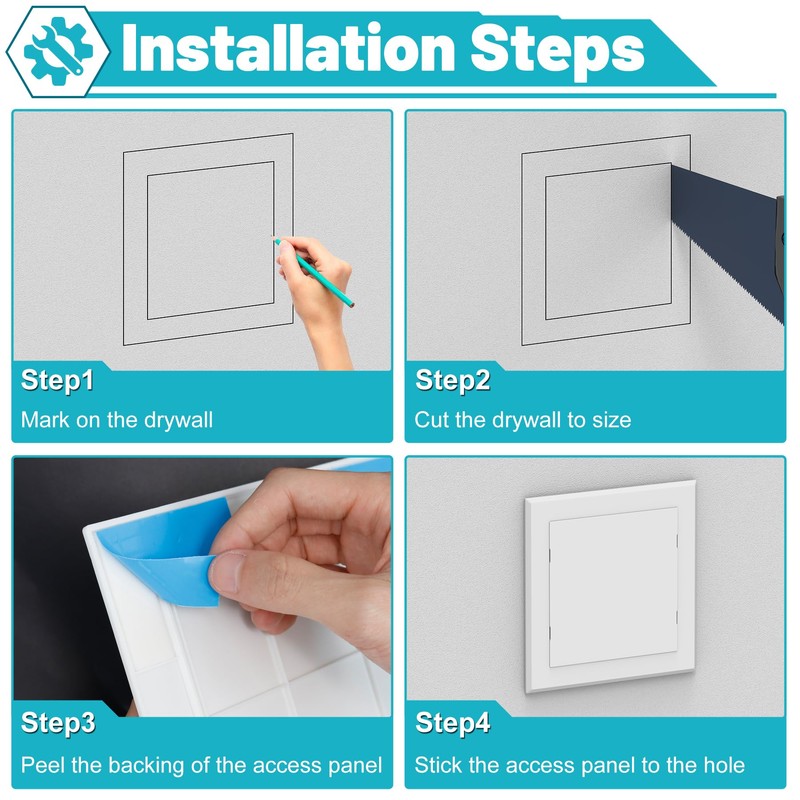 Installation Steps

Step1
Mark on the drywall

Step2
Cut the drywall to size

Step3
Peel the backing of the access panel

Step4
Stick the access panel to the hole