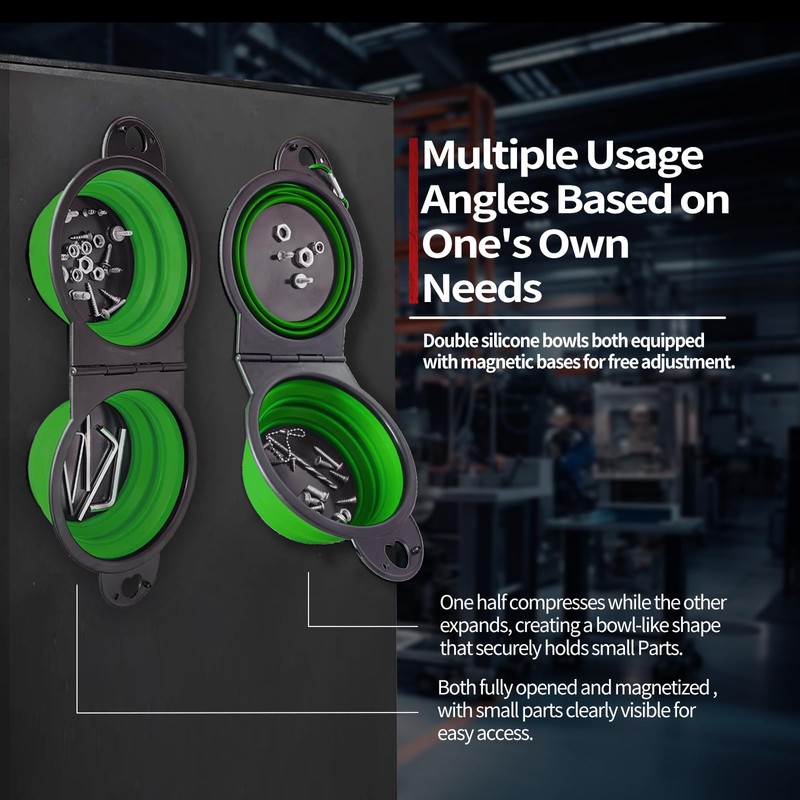 Multiple Usage Angles Based on One's Own Needs

Double silicone bowls both equipped with magnetic bases for free adjustment.

One half compresses while the other expands, creating a bowl-like shape that securely holds small Parts.

Both fully opened and magnetized , with small parts clearly visible for easy access.