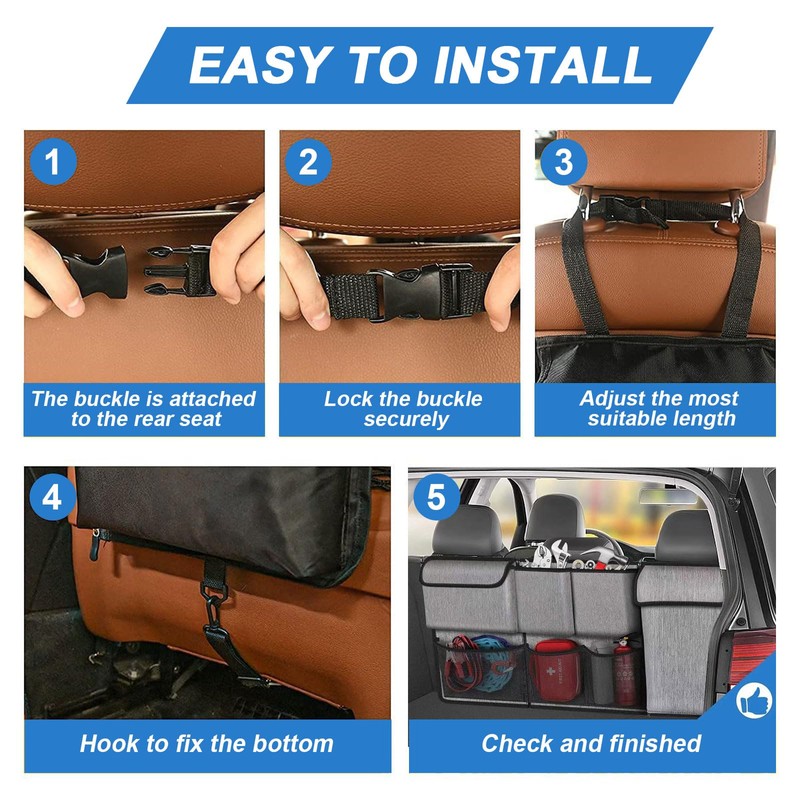 EASY TO INSTALL

1

The buckle is attached to the rear seat

2

Lock the buckle securely

3

Adjust the most suitable length

4

Hook to fix the bottom

5

Check and finished