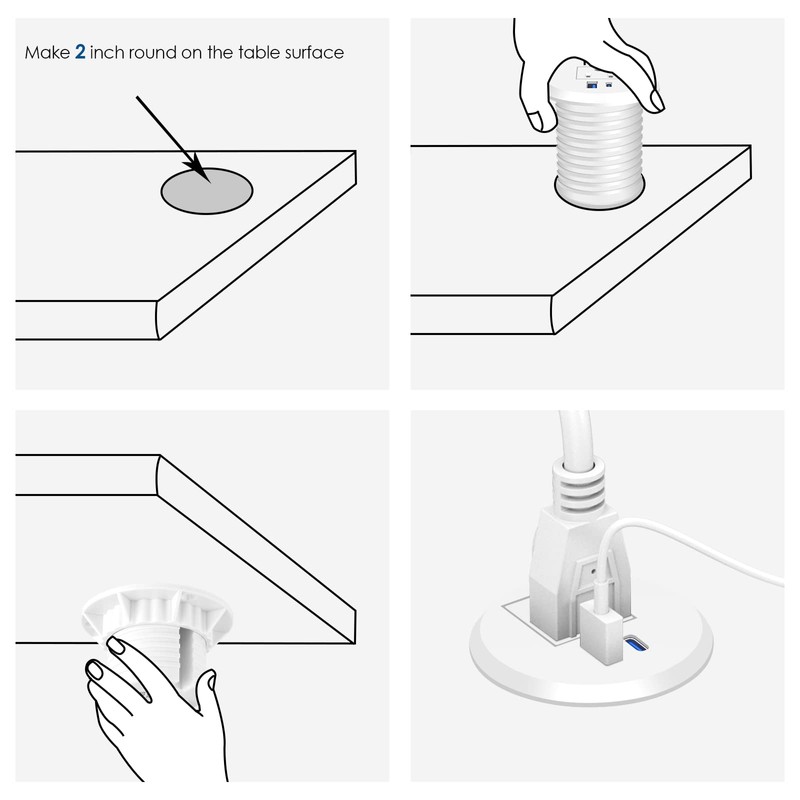 Make 2 inch round on the table surface