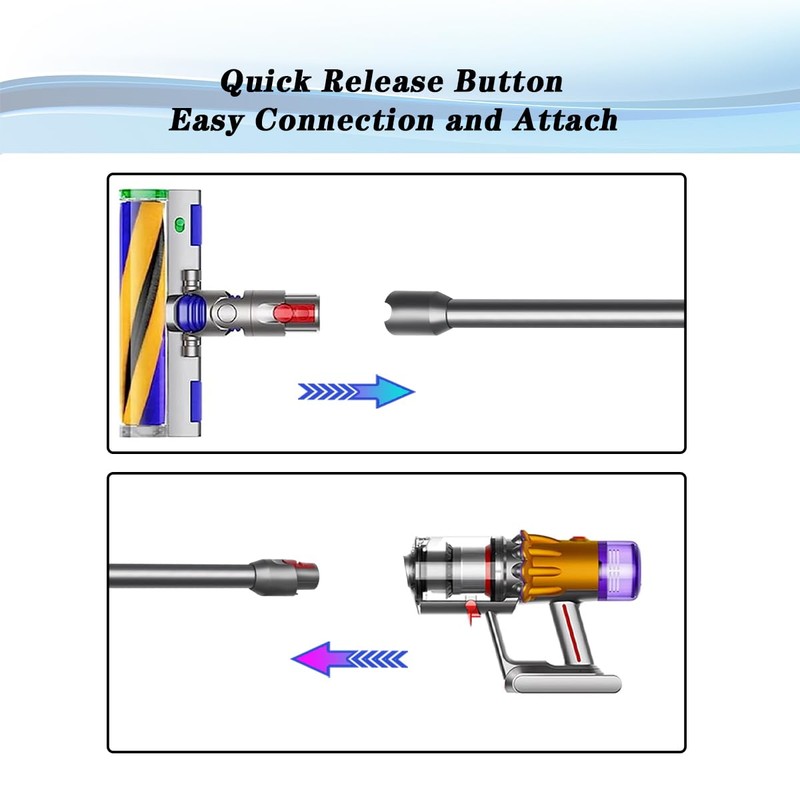 Quick Release Button
Easy Connection and Attach