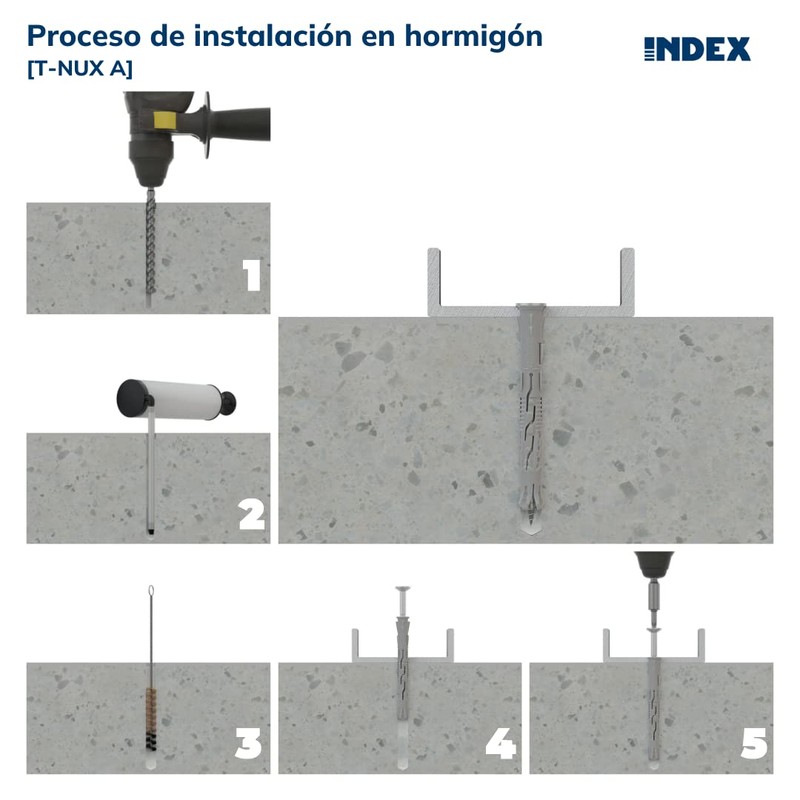 Proceso de instalación en hormigón
[T-NUX A]

INDEX

1

2

3

4

5