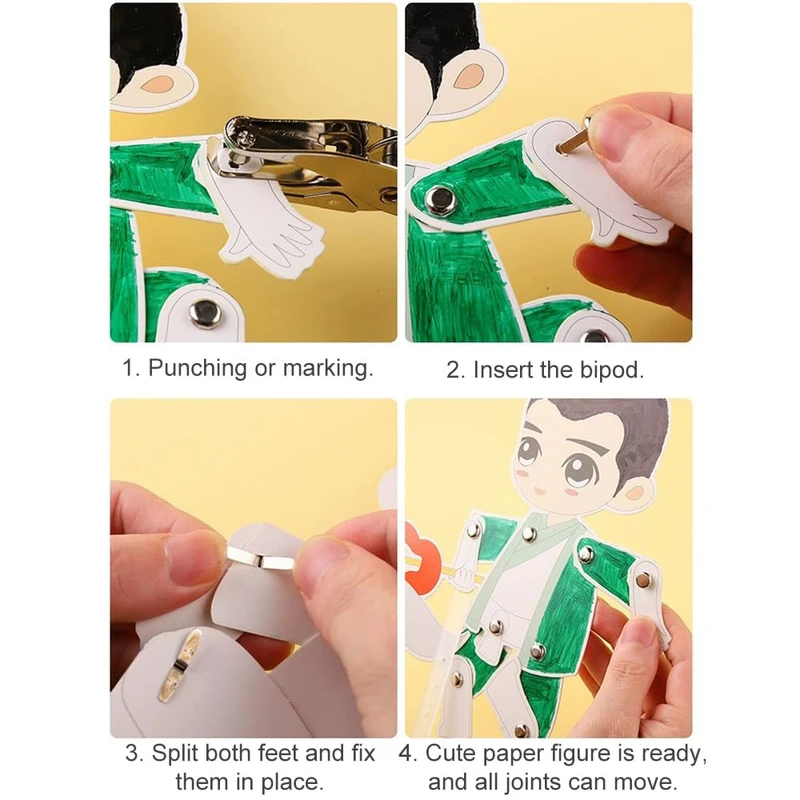 1. Punching or marking.

2. Insert the bipod.

3. Split both feet and fix them in place.

4. Cute paper figure is ready, and all joints can move.