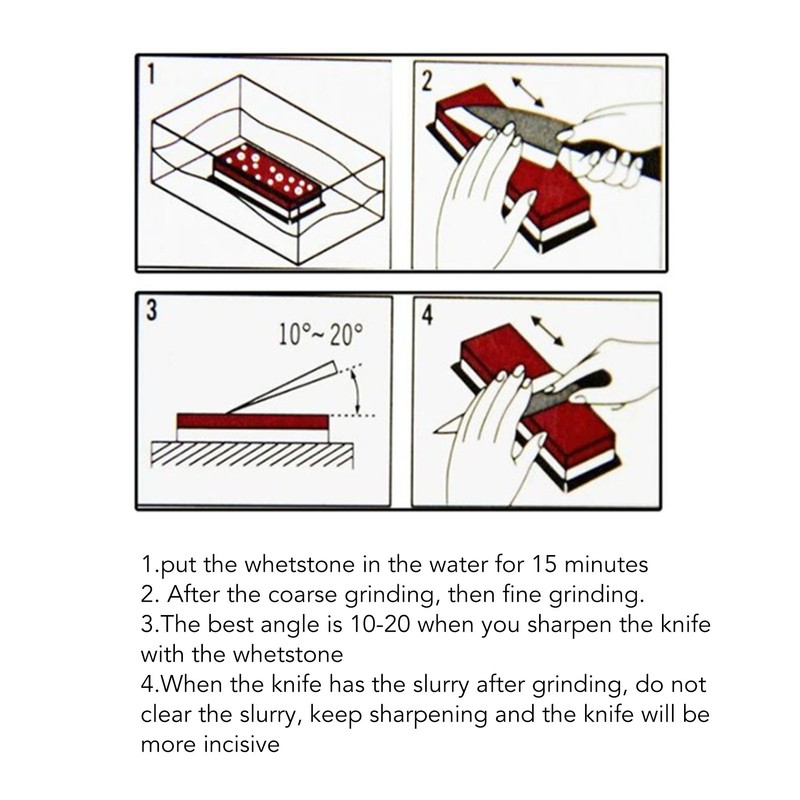 1

2

3

10°~ 20°

4

1.put the whetstone in the water for 15 minutes
2. After the coarse grinding, then fine grinding.
3.The best angle is 10-20 when you sharpen the knife with the whetstone
4.When the knife has the slurry after grinding, do not clear the slurry, keep sharpening and the knife will be more incisive