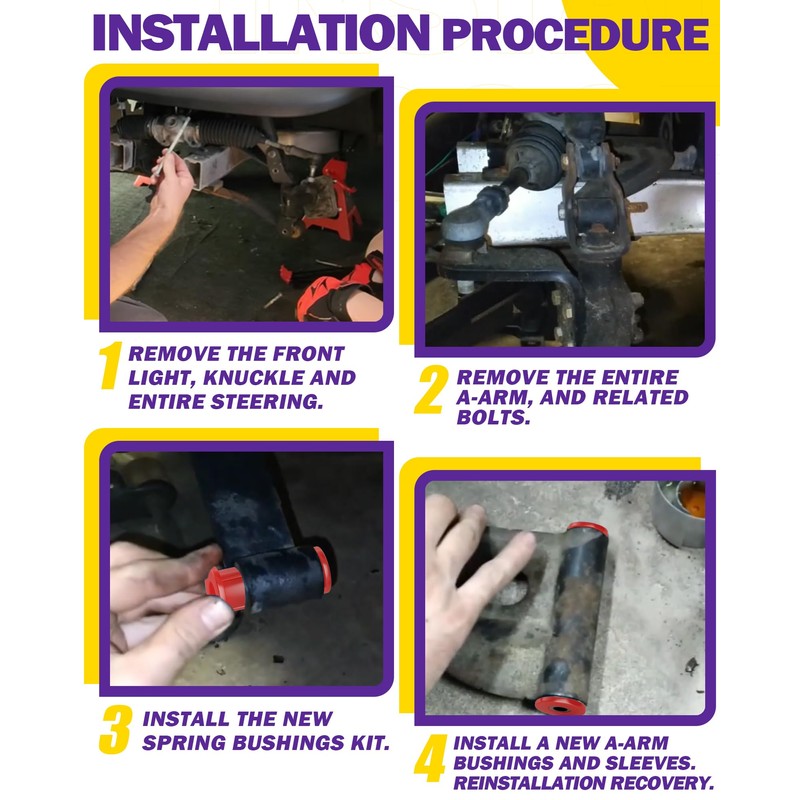 INSTALLATION PROCEDURE

1 REMOVE THE FRONT LIGHT, KNUCKLE AND ENTIRE STEERING.

2 REMOVE THE ENTIRE A-ARM, AND RELATED BOLTS.

3 INSTALL THE NEW SPRING BUSHINGS KIT.

4 INSTALL A NEW A-ARM BUSHINGS AND SLEEVES. REINSTALLATION RECOVERY.