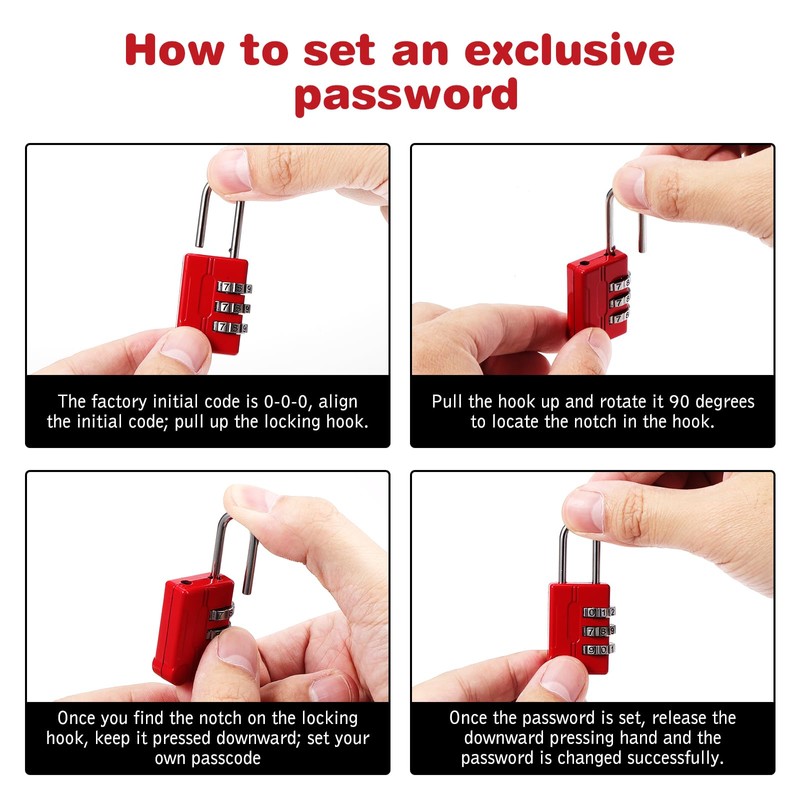 How to set an exclusive password

The factory initial code is 0-0-0, align the initial code; pull up the locking hook.

Pull the hook up and rotate it 90 degrees to locate the notch in the hook.

Once you find the notch on the locking hook, keep it pressed downward; set your own passcode

Once the password is set, release the downward pressing hand and the password is changed successfully.