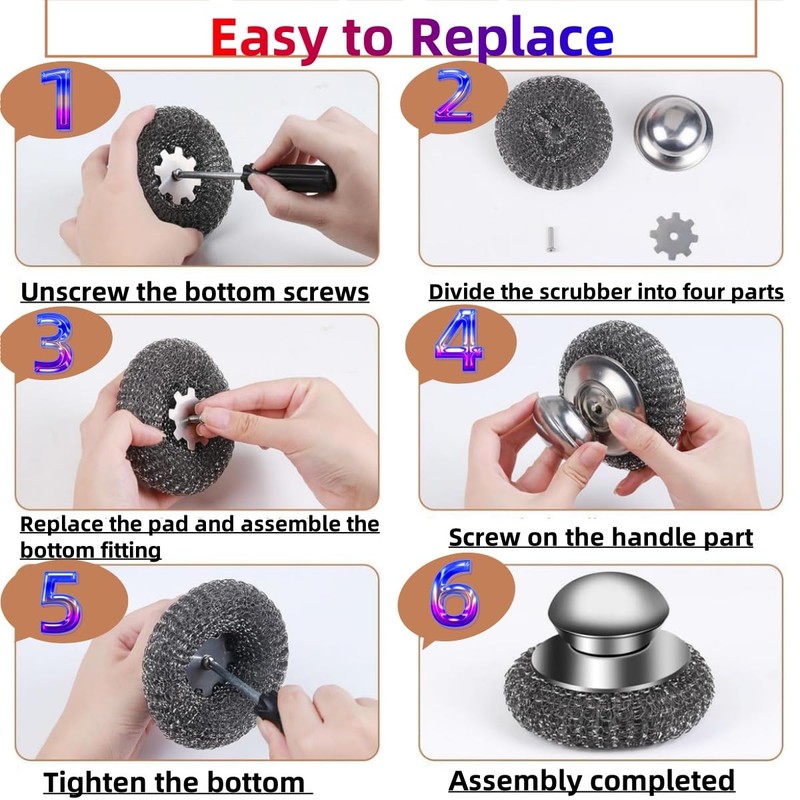 Easy to Replace

1

Unscrew the bottom screws

2

Divide the scrubber into four parts

3

Replace the pad and assemble the bottom fitting

4

Screw on the handle part

5

Tighten the bottom

6

Assembly completed