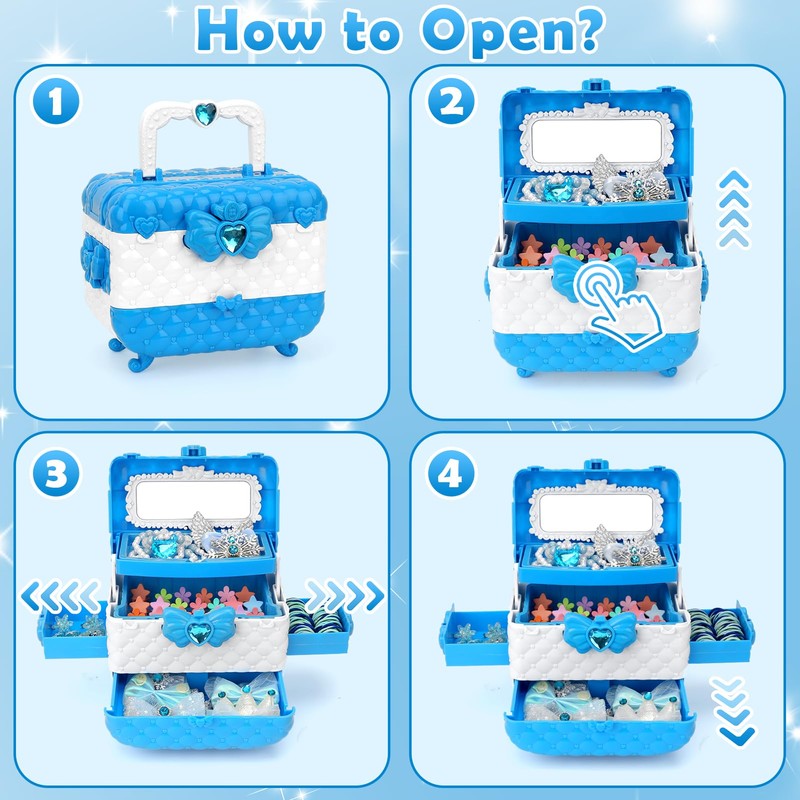 How to Open?

1

2

3

4