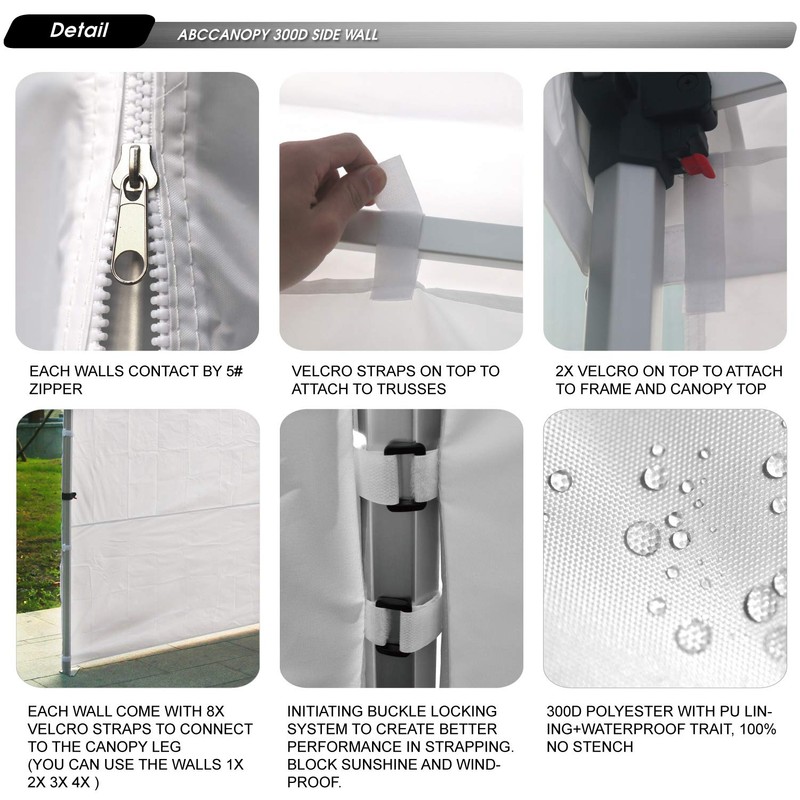 Detail
ABCCANOPY 300D SIDE WALL

EACH WALLS CONTACT BY 5# ZIPPER

VELCRO STRAPS ON TOP TO ATTACH TO TRUSSES

2X VELCRO ON TOP TO ATTACH TO FRAME AND CANOPY TOP

EACH WALL COME WITH 8X VELCRO STRAPS TO CONNECT TO THE CANOPY LEG
(YOU CAN USE THE WALLS 1X 2X 3X 4X )

INITIATING BUCKLE LOCKING SYSTEM TO CREATE BETTER PERFORMANCE IN STRAPPING. BLOCK SUNSHINE AND WINDPROOF.

300D POLYESTER WITH PU LINING+WATERPROOF TRAIT, 100% NO STENCH