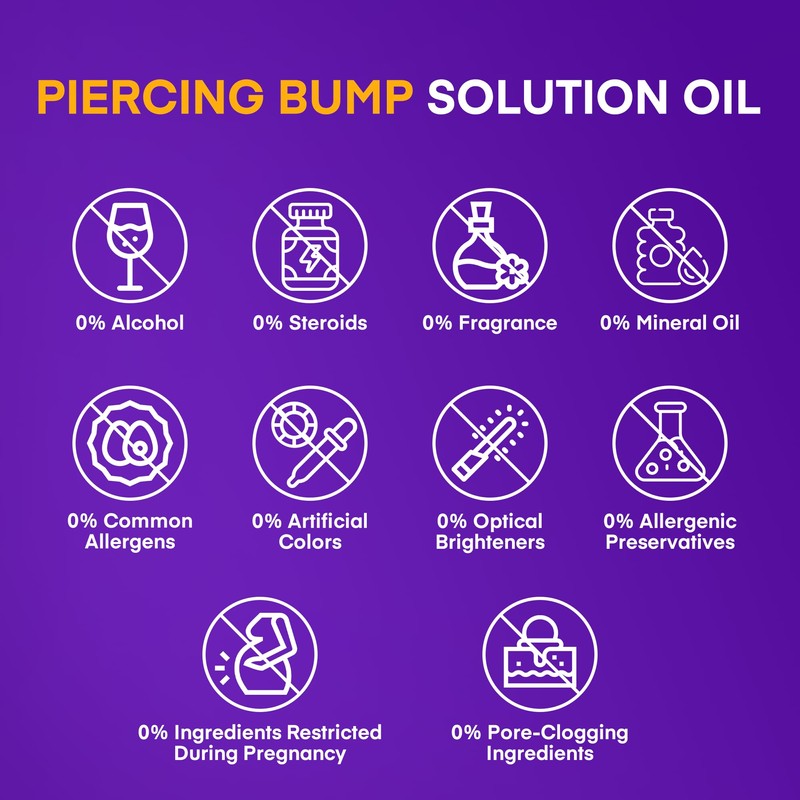 PIERCING BUMP SOLUTION OIL

0% Alcohol

0% Steroids

0% Fragrance

0% Mineral Oil

0% Common Allergens

0% Artificial Colors

0% Optical Brighteners

0% Allergenic Preservatives

0% Ingredients Restricted During Pregnancy

0% Pore-Clogging Ingredients