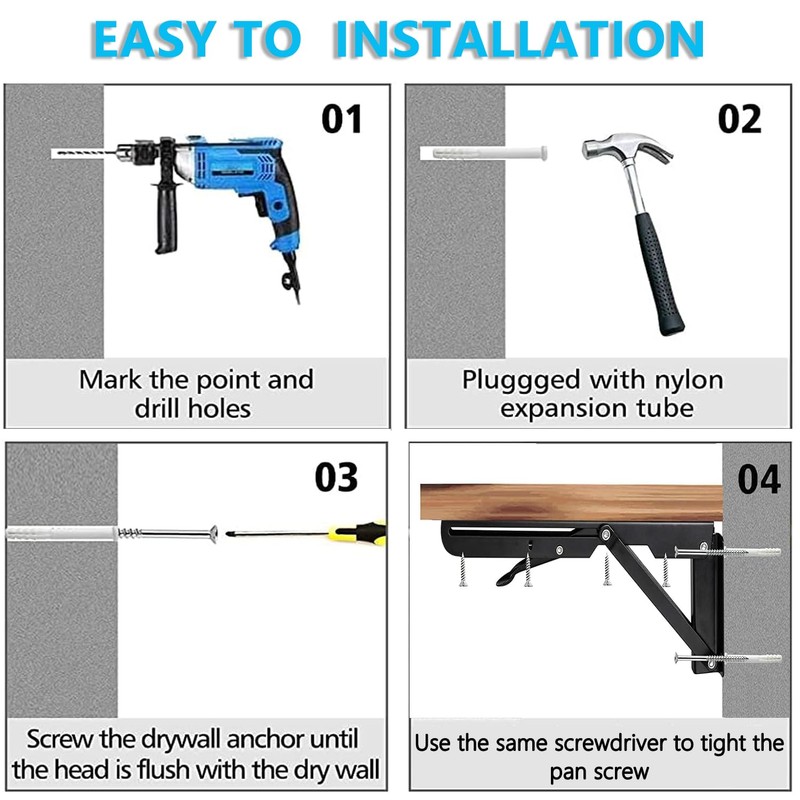 EASY TO INSTALLATION

01

Mark the point and drill holes

02

Pluggged with nylon expansion tube

03

Screw the drywall anchor until the head is flush with the dry wall

04

Use the same screwdriver to tight the pan screw