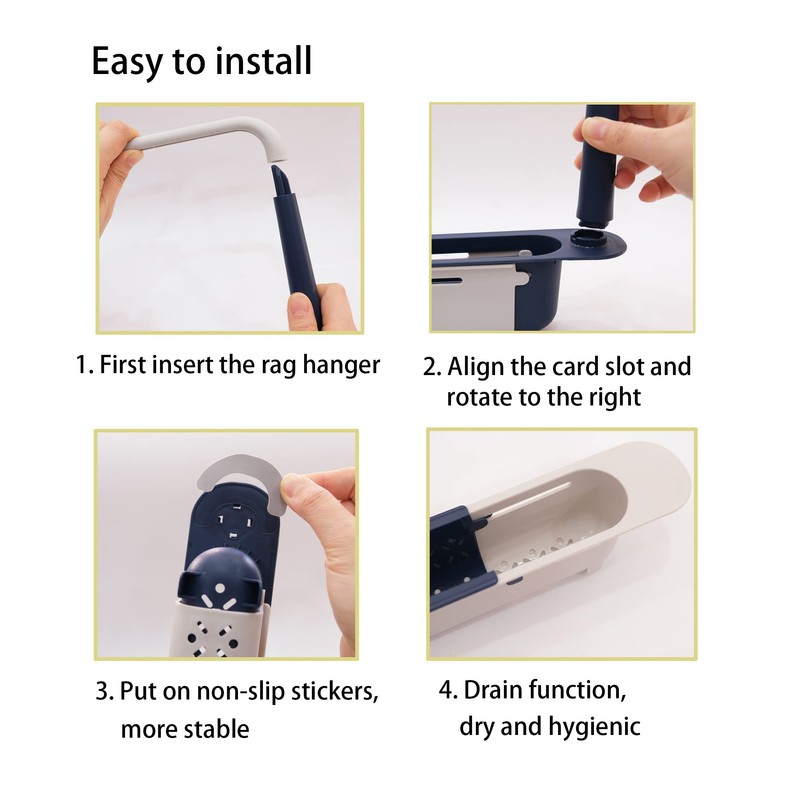 Easy to install

1. First insert the rag hanger

2. Align the card slot and rotate to the right

3. Put on non-slip stickers, more stable

4. Drain function, dry and hygienic