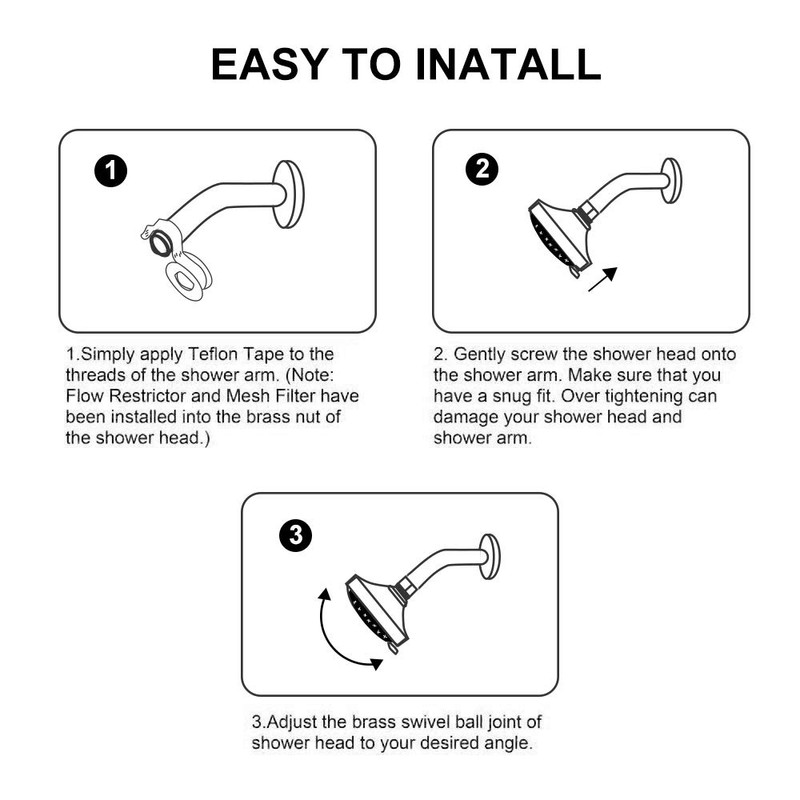 EASY TO INATALL

1

1.Simply apply Teflon Tape to the threads of the shower arm. (Note: Flow Restrictor and Mesh Filter have been installed into the brass nut of the shower head.)

2

2. Gently screw the shower head onto the shower arm. Make sure that you have a snug fit. Over tightening can damage your shower head and shower arm.

3

3.Adjust the brass swivel ball joint of shower head to your desired angle.