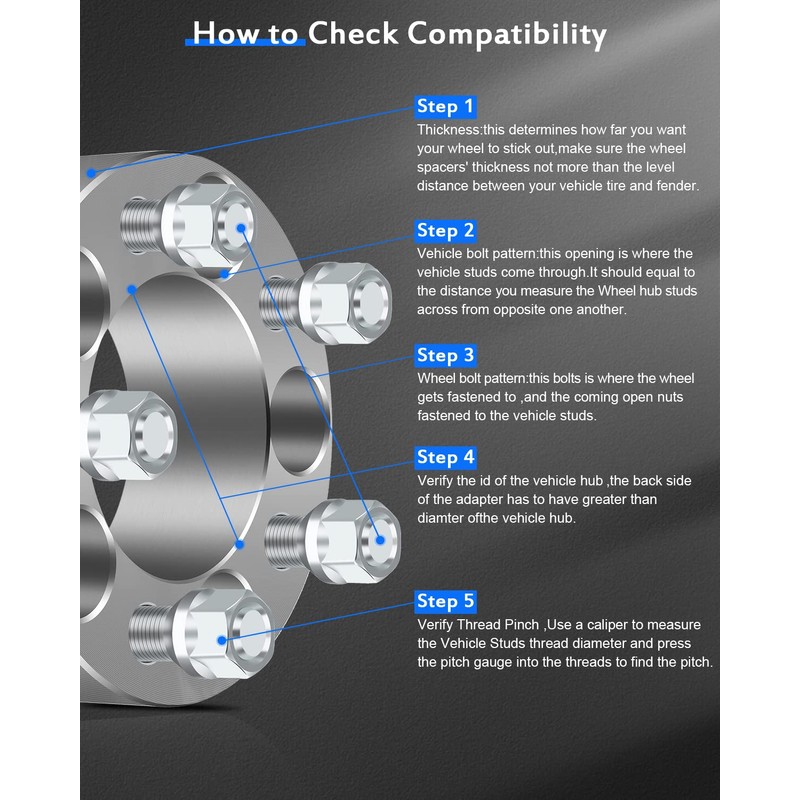 How to Check Compatibility

Step 1
Thickness:this determines how far you want your wheel to stick out,make sure the wheel spacers' thickness not more than the level distance between your vehicle tire and fender.

Step 2
Vehicle bolt pattern:this opening is where the vehicle studs come through.It should equal to the distance you measure the Wheel hub studs across from opposite one another.

Step 3
Wheel bolt pattern:this bolts is where the wheel gets fastened to ,and the coming open nuts fastened to the vehicle studs.

Step 4
Verify the id of the vehicle hub ,the back side of the adapter has to have greater than diamter ofthe vehicle hub.

Step 5
Verify Thread Pinch ,Use a caliper to measure the Vehicle Studs thread diameter and press the pitch gauge into the threads to find the pitch.