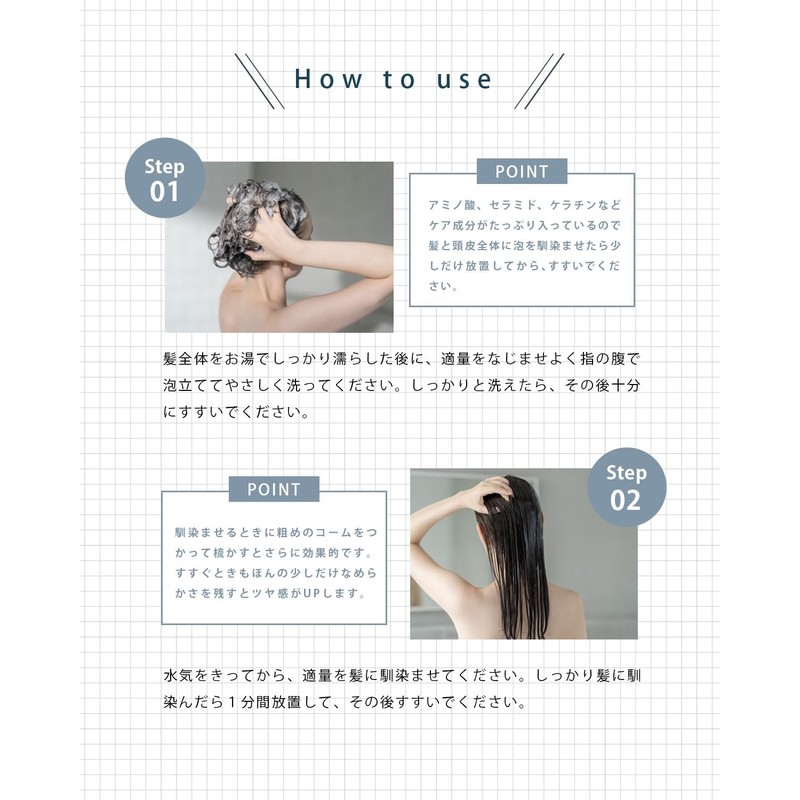 How to use

Step 01

POINT

アミノ酸、セラミド、ケラチンなどケア成分がたっぷり入っているので髪と頭皮全体に泡を馴染ませたら少しだけ放置してから、すすいでください。

髪全体をお湯でしっかり濡らした後に、適量をなじませよく指の腹で泡立ててやさしく洗ってください。しっかりと洗えたら、その後十分にすすいでください。

POINT

馴染ませるときに粗めのコームをつかって梳かすとさらに効果的です。すすぐときもほんの少しだけなめらかさを残すとツヤ感がUPします。

Step 02

水気をきってから、適量を髪に馴染ませてください。しっかり髪に馴染んだら１分間放置して、その後すすいでください。