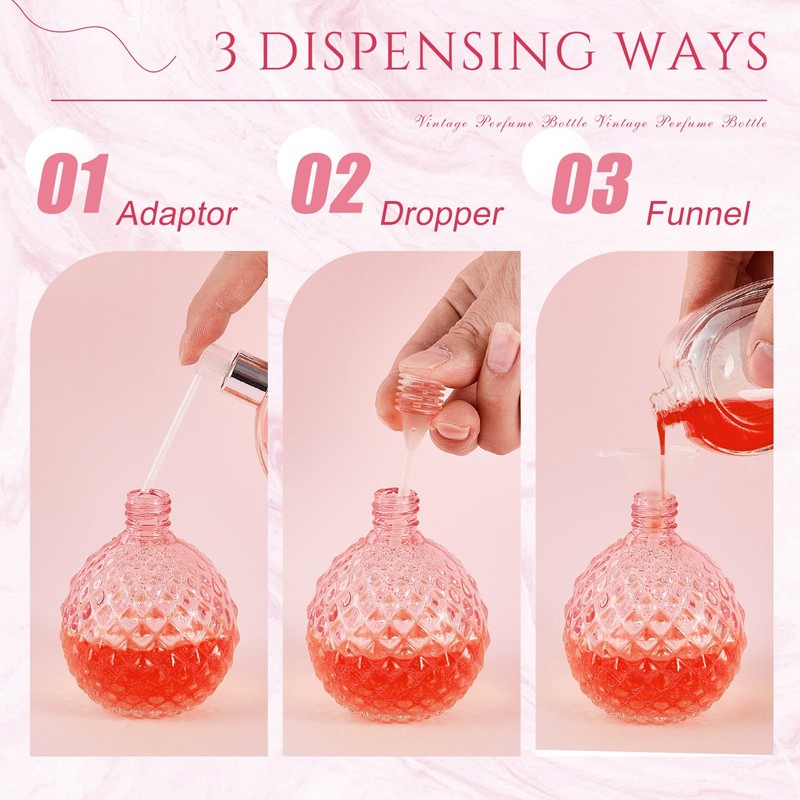 3 DISPENSING WAYS

Vintage Perfume Bottle Vintage Perfume Bottle

01 Adaptor

02 Dropper

03 Funnel