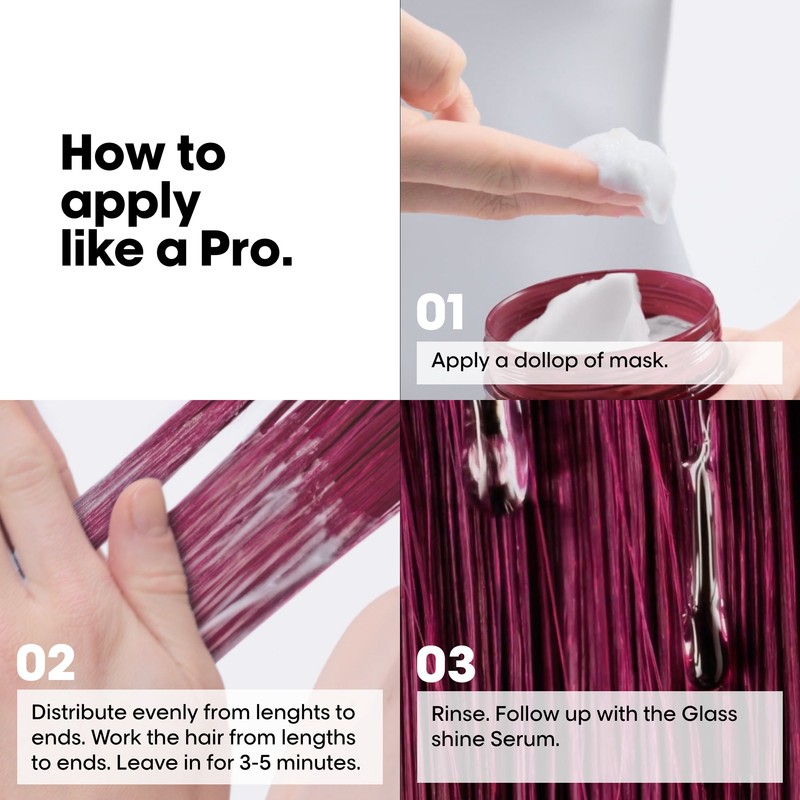 How to apply like a Pro.

01

Apply a dollop of mask.

02

Distribute evenly from lenghts to ends. Work the hair from lengths to ends. Leave in for 3-5 minutes.

03

Rinse. Follow up with the Glass shine Serum.