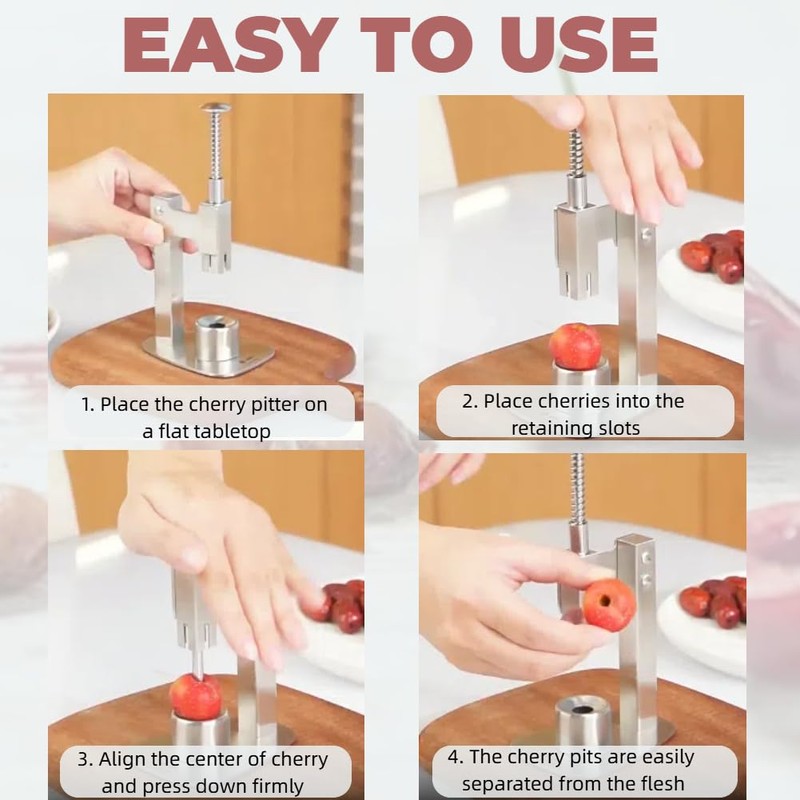 EASY TO USE

1. Place the cherry pitter on a flat tabletop

2. Place cherries into the retaining slots

3. Align the center of cherry and press down firmly

4. The cherry pits are easily separated from the flesh