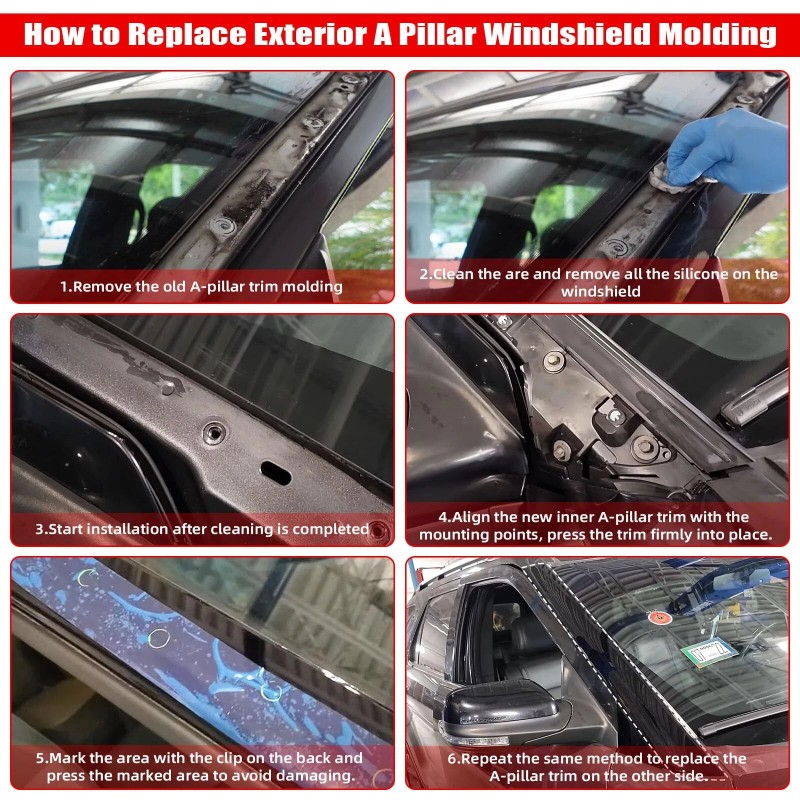 How to Replace Exterior A Pillar Windshield Molding

1.Remove the old A-pillar trim molding

2.Clean the are and remove all the silicone on the windshield

3.Start installation after cleaning is completed

4.Align the new inner A-pillar trim with the mounting points, press the trim firmly into place.

5.Mark the area with the clip on the back and press the marked area to avoid damaging.

6.Repeat the same method to replace the A-pillar trim on the other side.