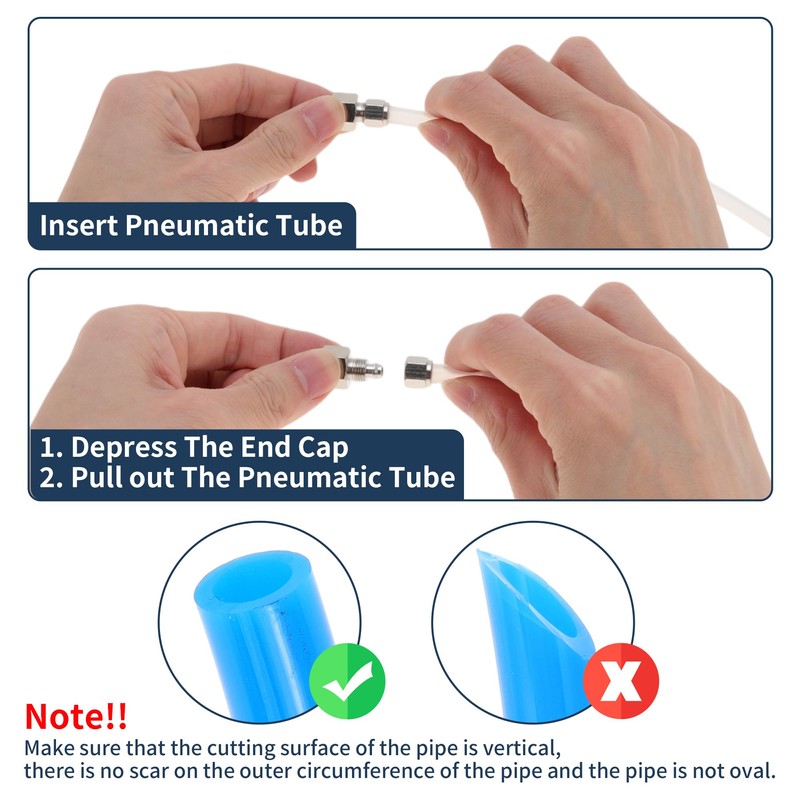 Insert Pneumatic Tube

1. Depress The End Cap
2. Pull out The Pneumatic Tube

Note!!
Make sure that the cutting surface of the pipe is vertical, there is no scar on the outer circumference of the pipe and the pipe is not oval.