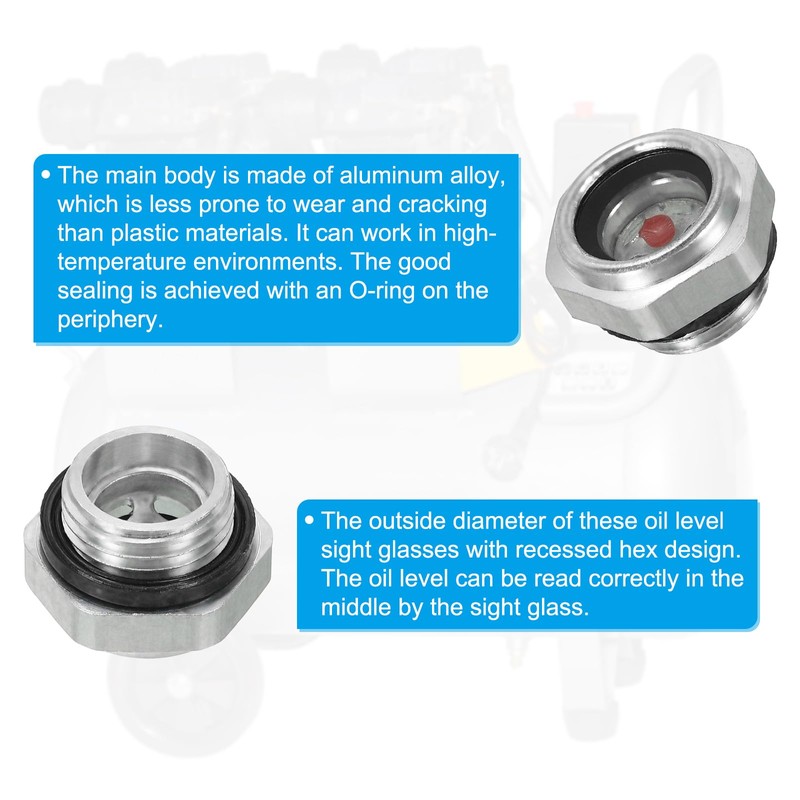 • The main body is made of aluminum alloy, which is less prone to wear and cracking than plastic materials. It can work in high-temperature environments. The good sealing is achieved with an O-ring on the periphery.

• The outside diameter of these oil level sight glasses with recessed hex design. The oil level can be read correctly in the middle by the sight glass.