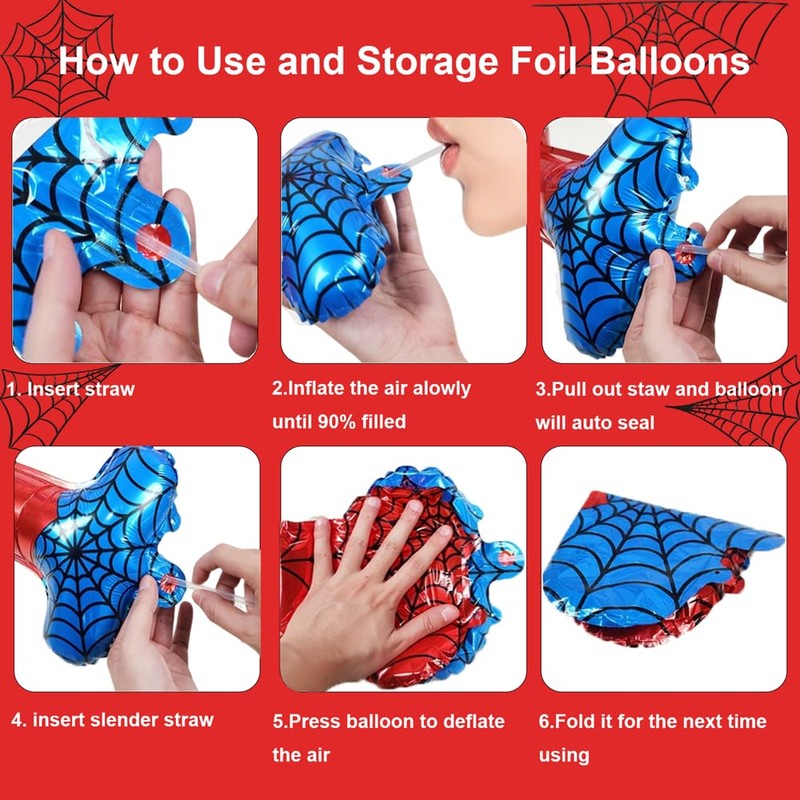 How to Use and Storage Foil Balloons

1. Insert straw

2.Inflate the air alowly until 90% filled

3.Pull out staw and balloon will auto seal

4. insert slender straw

5.Press balloon to deflate the air

6.Fold it for the next time using