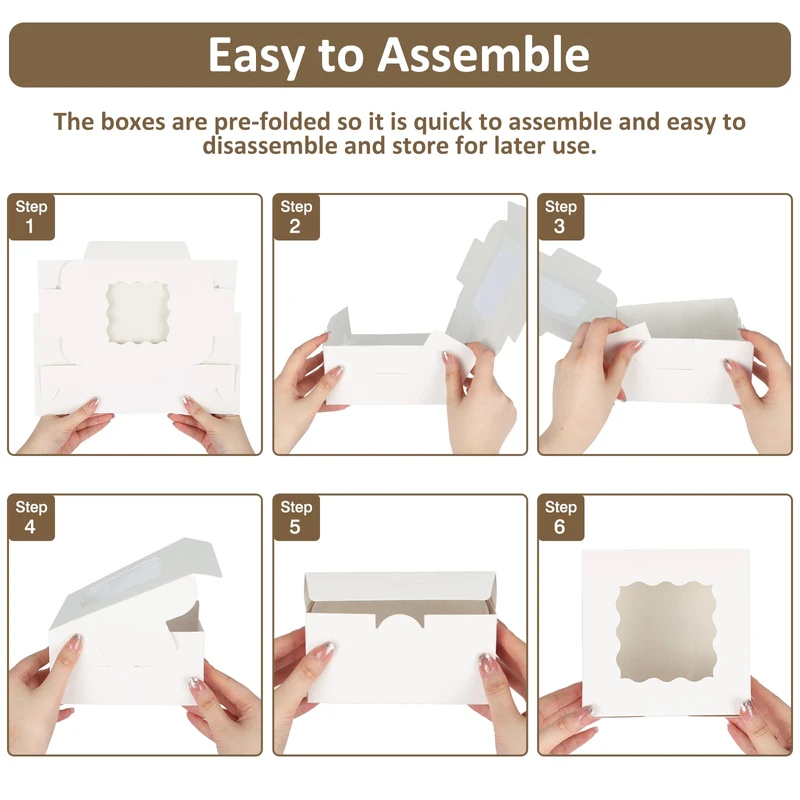 Easy to Assemble

The boxes are pre-folded so it is quick to assemble and easy to disassemble and store for later use.

Step 1

Step 2

Step 3

Step 4

Step 5

Step 6