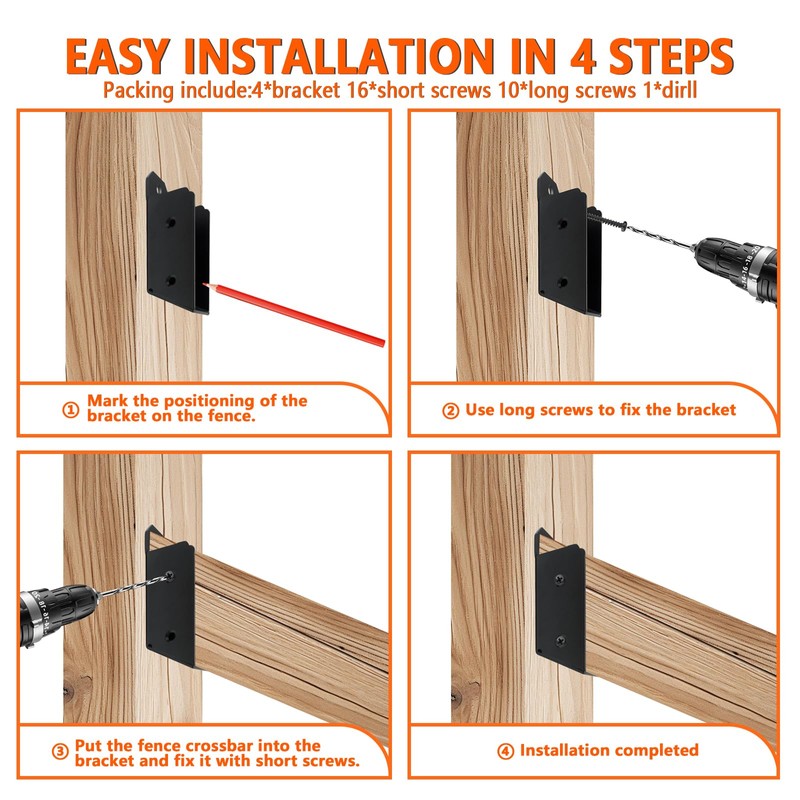 EASY INSTALLATION IN 4 STEPS
Packing include:4*bracket 16*short screws 10*long screws 1*dirll

① Mark the positioning of the bracket on the fence.

② Use long screws to fix the bracket

③ Put the fence crossbar into the bracket and fix it with short screws.

④ Installation completed