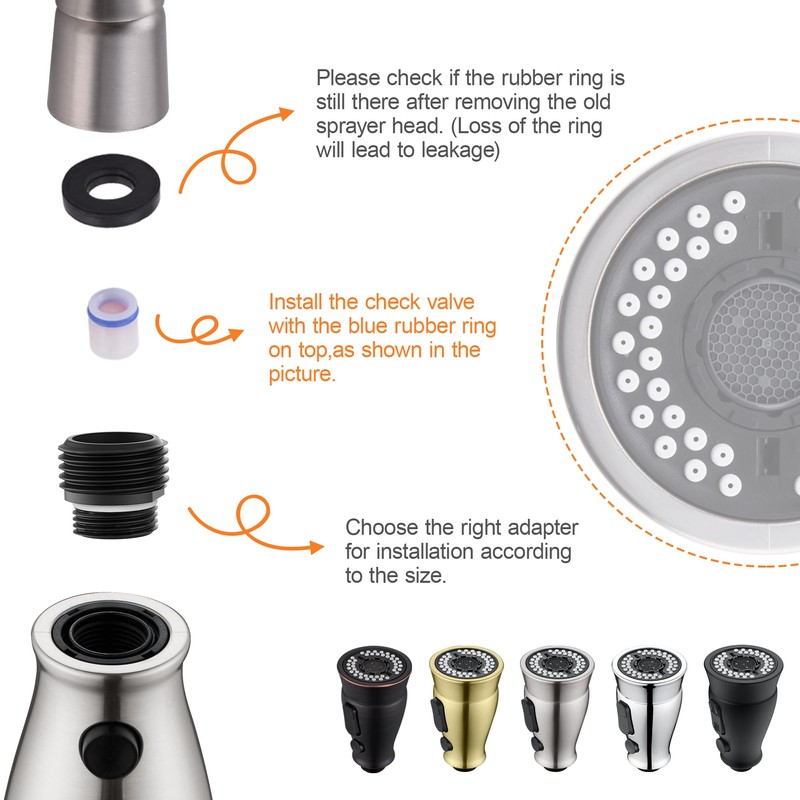 Please check if the rubber ring is still there after removing the old sprayer head. (Loss of the ring will lead to leakage)

Install the check valve with the blue rubber ring on top,as shown in the picture.

Choose the right adapter for installation according to the size.